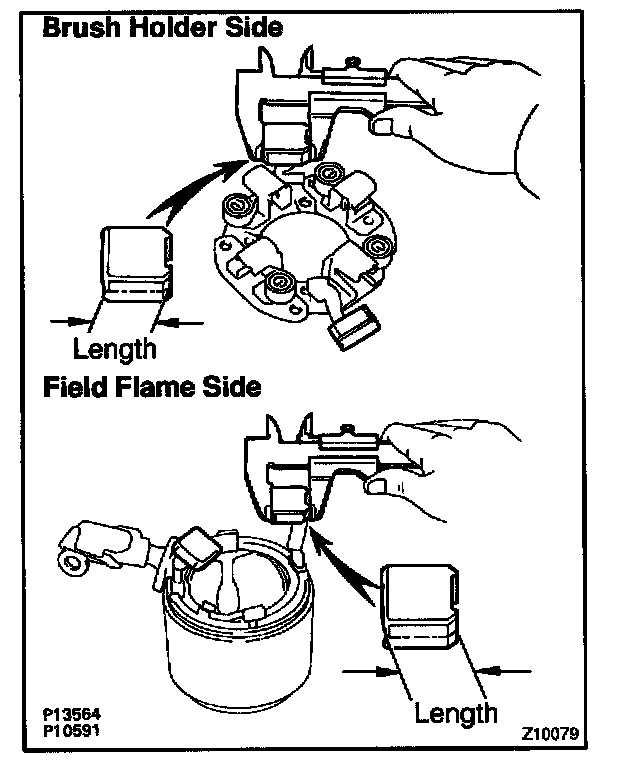 Brush Holder Side

Length

Field Flame Side

Length

P13564
P10591

Z10079