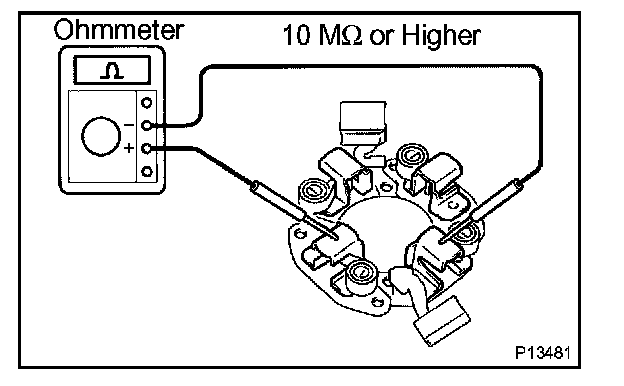 Ohmmeter

10 MΩ or Higher

Ω

−

+

P13481