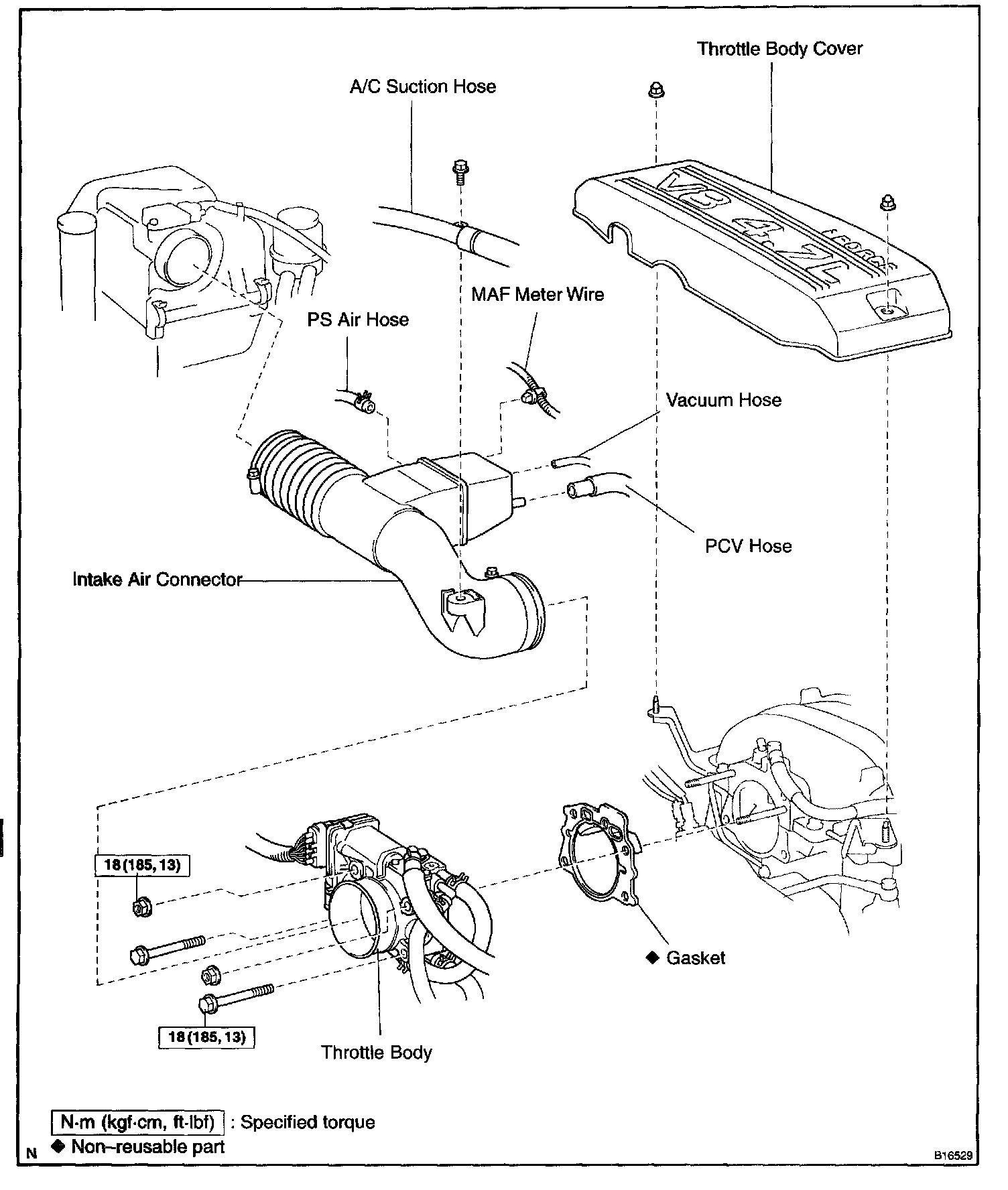 Throttle Body Cover

A/C Suction Hose

V8 4.7L i-FORCE

MAF Meter Wire

PS Air Hose

Vacuum Hose

PCV Hose

Intake Air Connector

18 (185, 13)

◆ Gasket

18 (185, 13)

Throttle Body

N·m (kgf·cm, ft·lbf) : Specified torque
◆ Non–reusable part

N

B16529