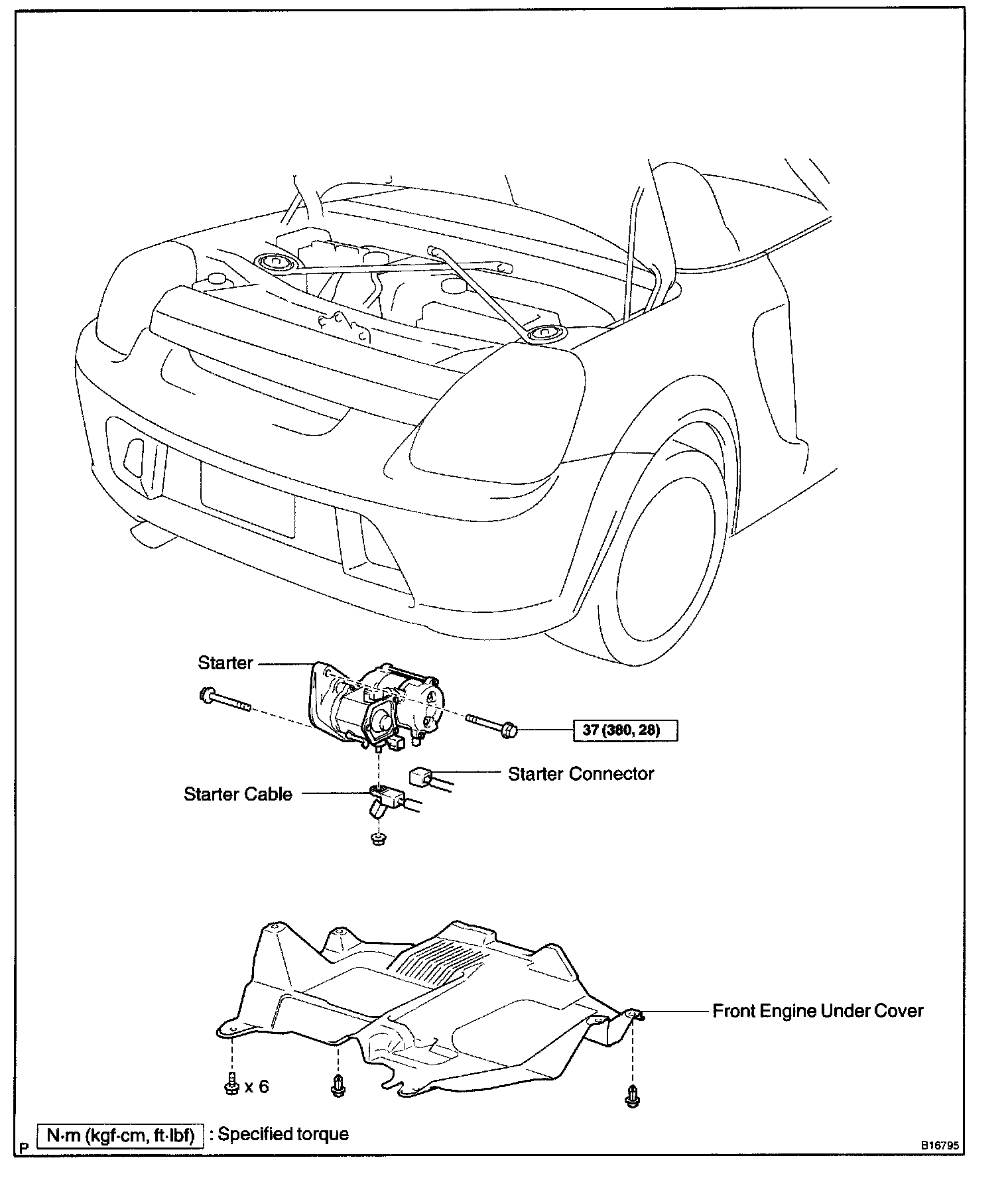 Starter

37 (380, 28)

Starter Connector

Starter Cable

Front Engine Under Cover

x 6

P

N·m (kgf·cm, ft·lbf) : Specified torque

B16795