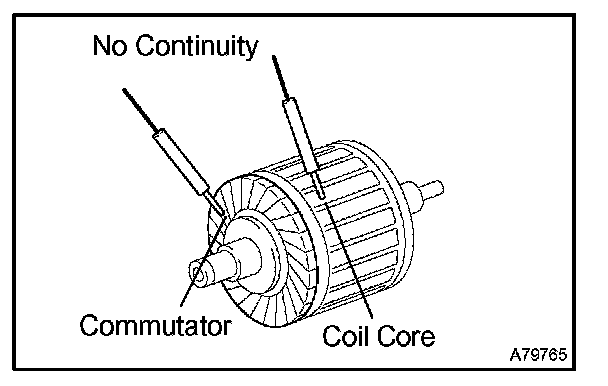 No Continuity
Commutator
Coil Core
A79765