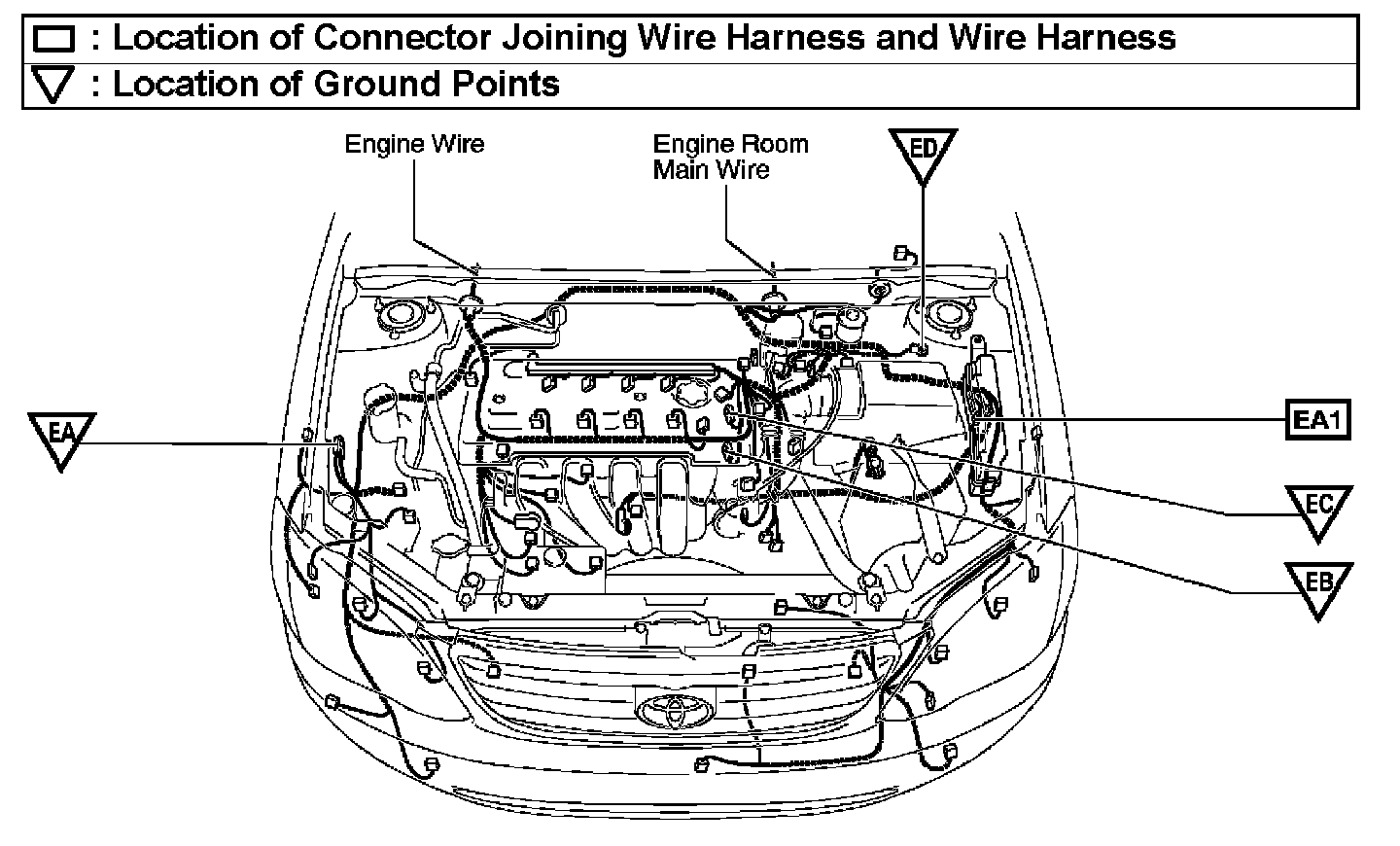 : Location of Connector Joining Wire Harness and Wire Harness
: Location of Ground Points

Engine Wire

Engine Room Main Wire

ED

EA

EA1

EC

EB