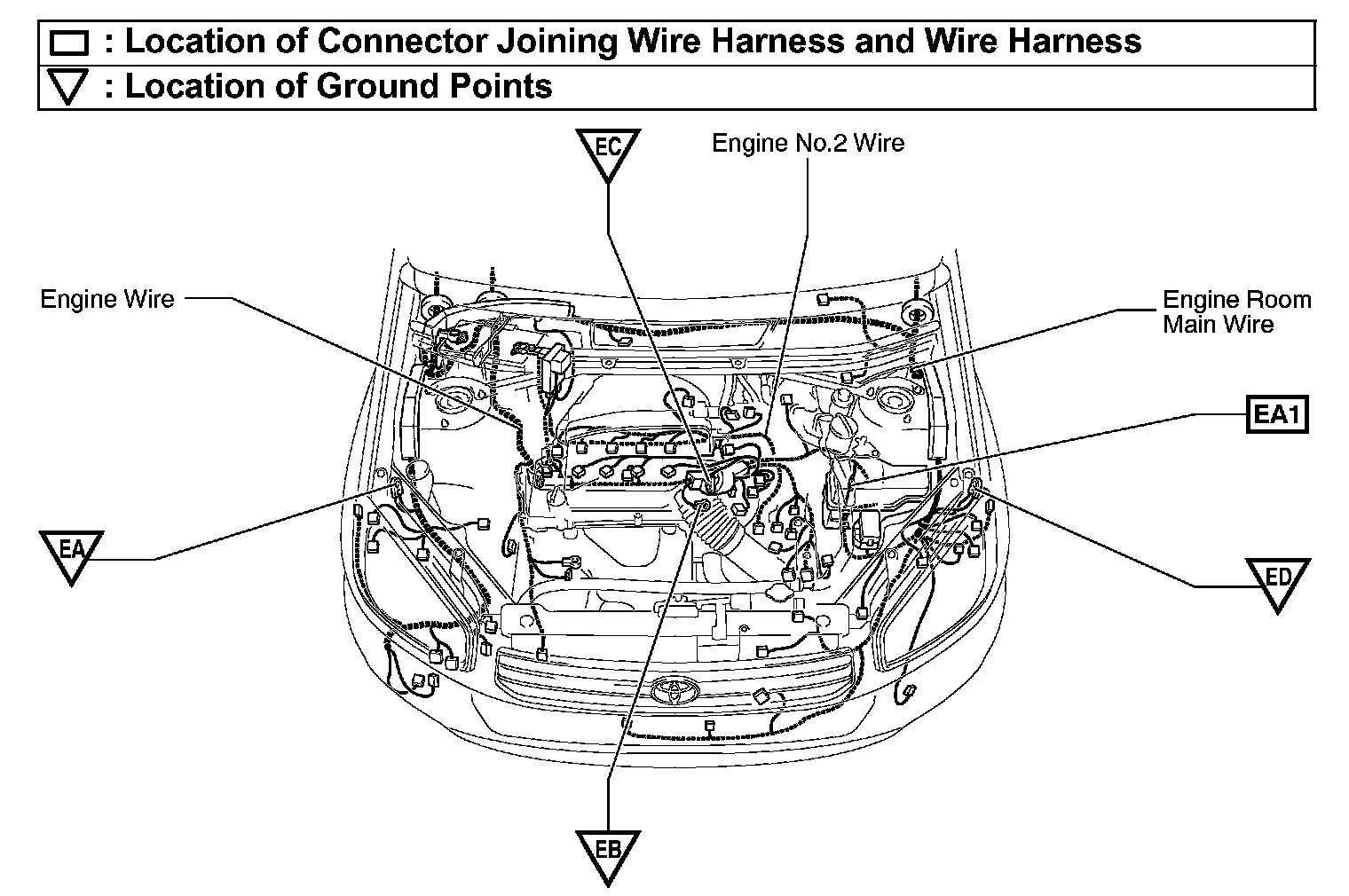 : Location of Connector Joining Wire Harness and Wire Harness
: Location of Ground Points

EC

Engine No.2 Wire

Engine Wire

Engine Room Main Wire

EA1

EA

ED

EB