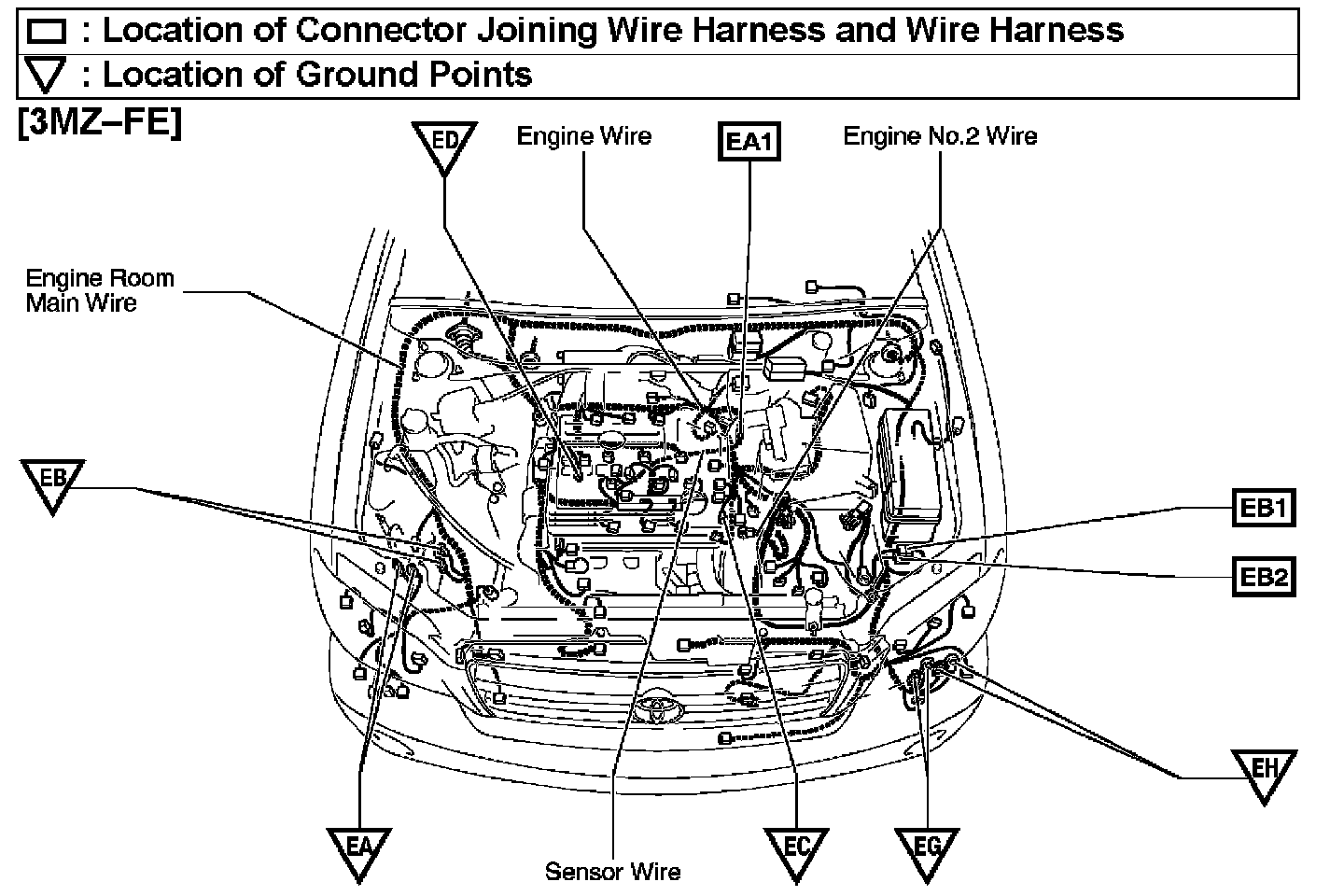 : Location of Connector Joining Wire Harness and Wire Harness
: Location of Ground Points
[3MZ–FE]

ED
Engine Wire
EA1
Engine No.2 Wire
Engine Room Main Wire
EB
EB1
EB2
EH
EA
Sensor Wire
EC
EG