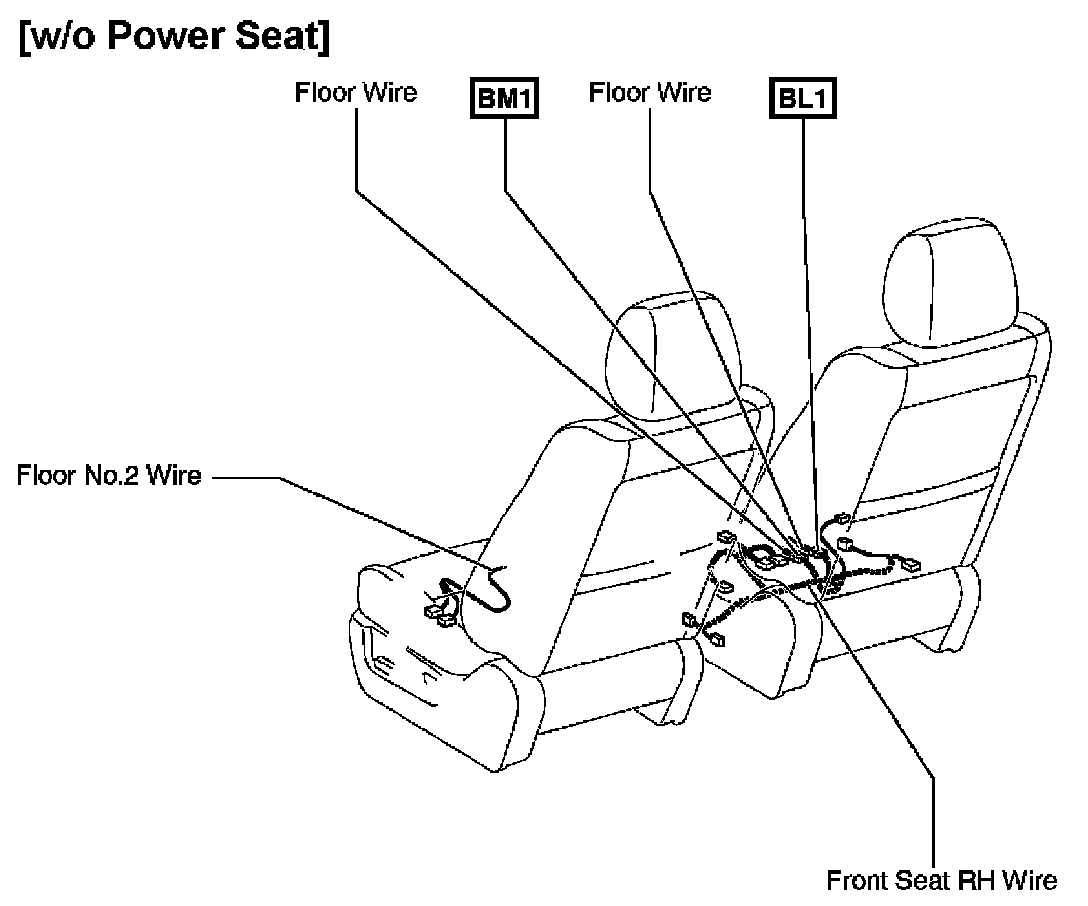 [w/o Power Seat]

Floor Wire

BM1

Floor Wire

BL1

Floor No.2 Wire

Front Seat RH Wire