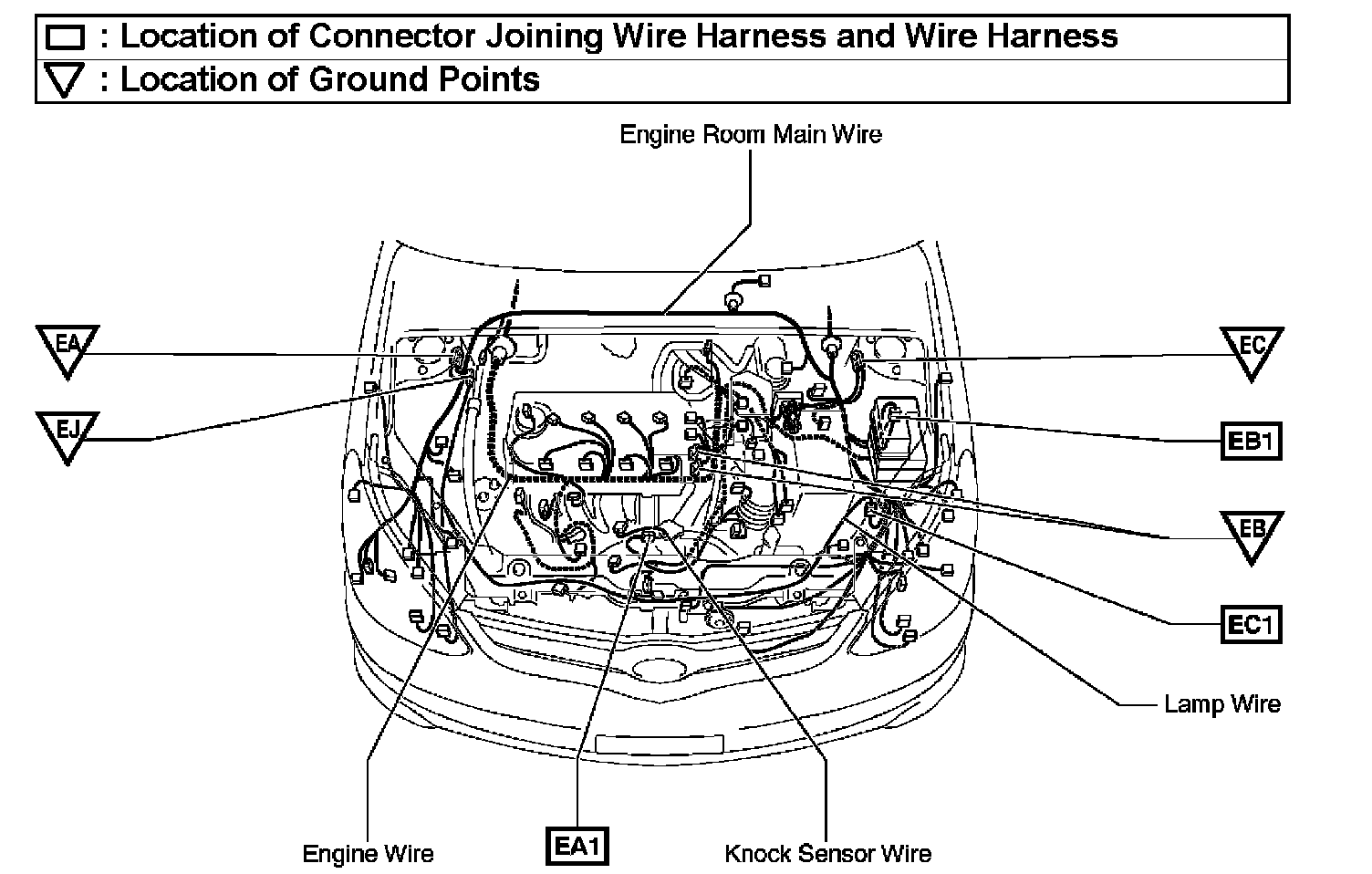 : Location of Connector Joining Wire Harness and Wire Harness
: Location of Ground Points

Engine Room Main Wire

EA

EJ

EC

EB1

EB

EC1

Lamp Wire

Engine Wire

EA1

Knock Sensor Wire