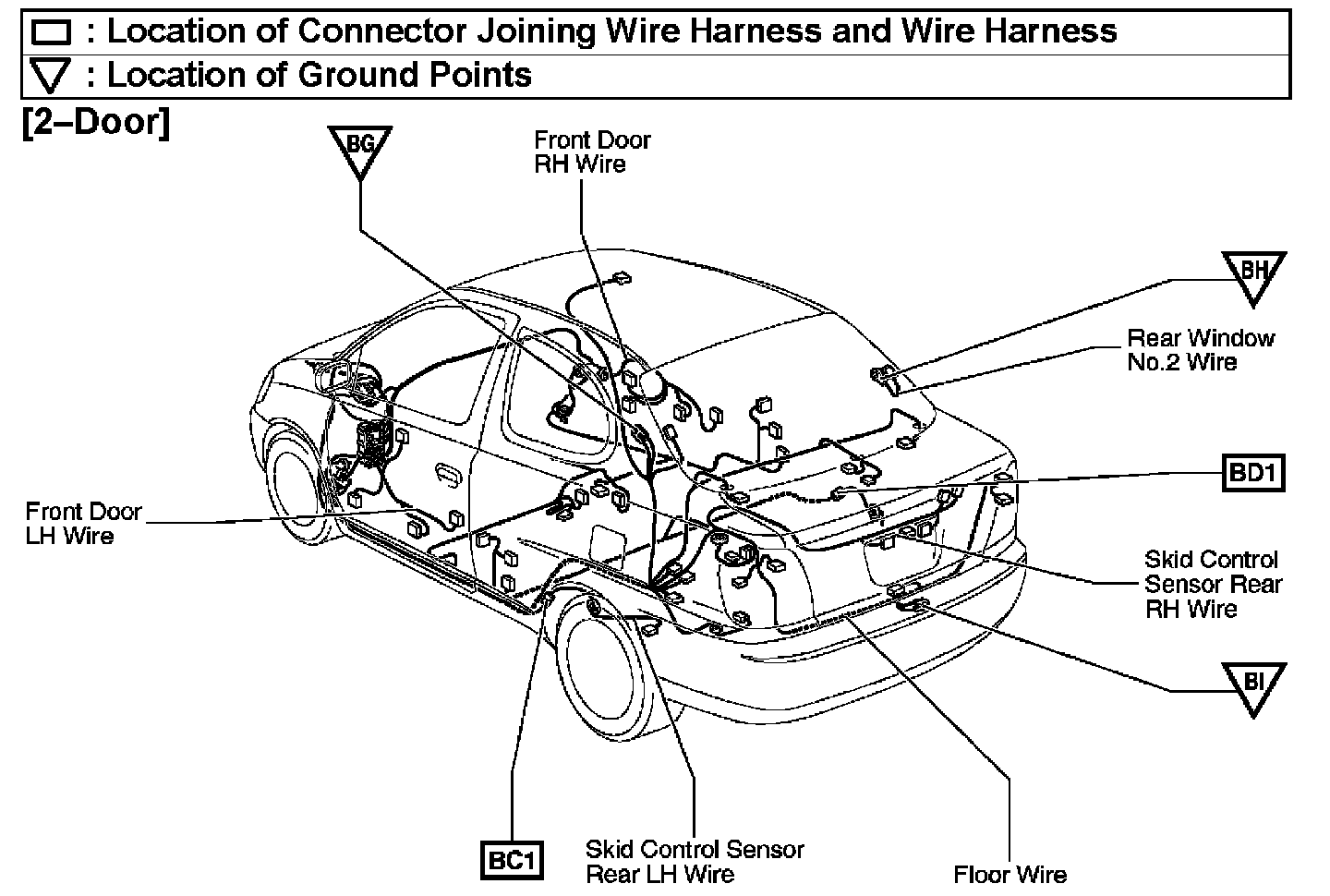 : Location of Connector Joining Wire Harness and Wire Harness
: Location of Ground Points
[2–Door]

BG

Front Door RH Wire

BH

Rear Window No.2 Wire

BD1

Front Door LH Wire

Skid Control Sensor Rear RH Wire

BI

BC1

Skid Control Sensor Rear LH Wire

Floor Wire