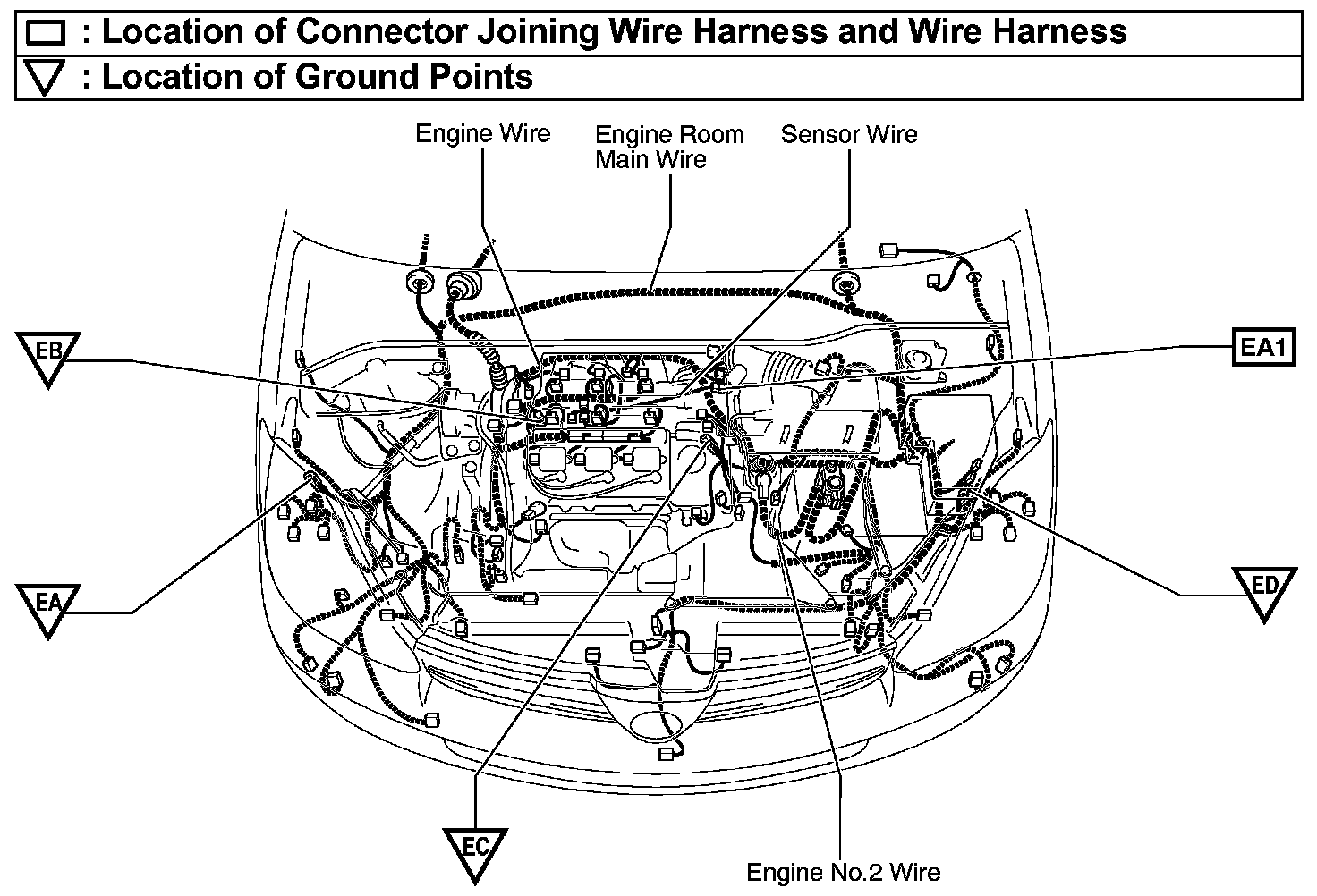 : Location of Connector Joining Wire Harness and Wire Harness
: Location of Ground Points

Engine Wire
Engine Room Main Wire
Sensor Wire

EB
EA1
EA
ED
EC

Engine No.2 Wire