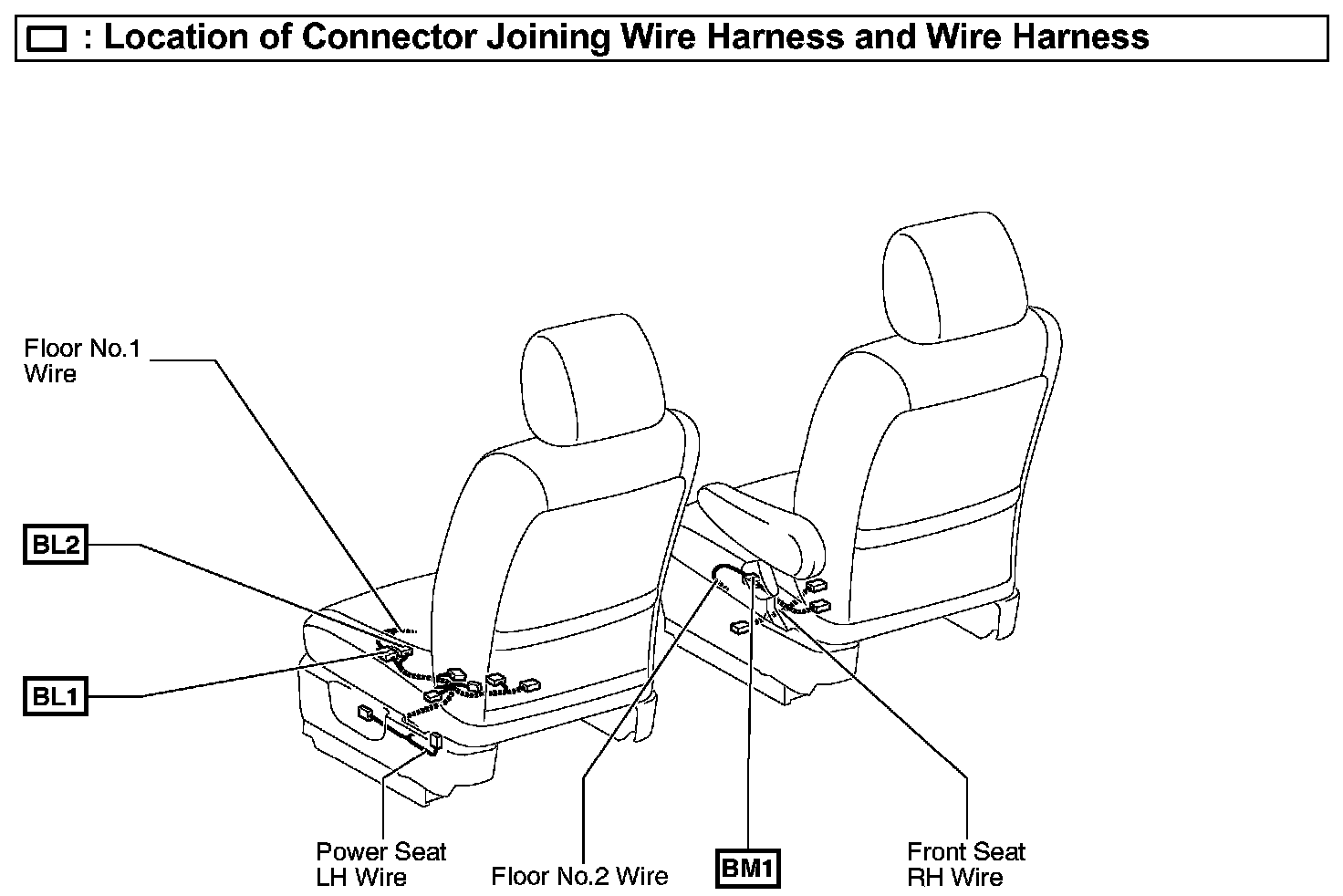 : Location of Connector Joining Wire Harness and Wire Harness

Floor No.1 Wire

BL2

BL1

Power Seat LH Wire

Floor No.2 Wire

BM1

Front Seat RH Wire