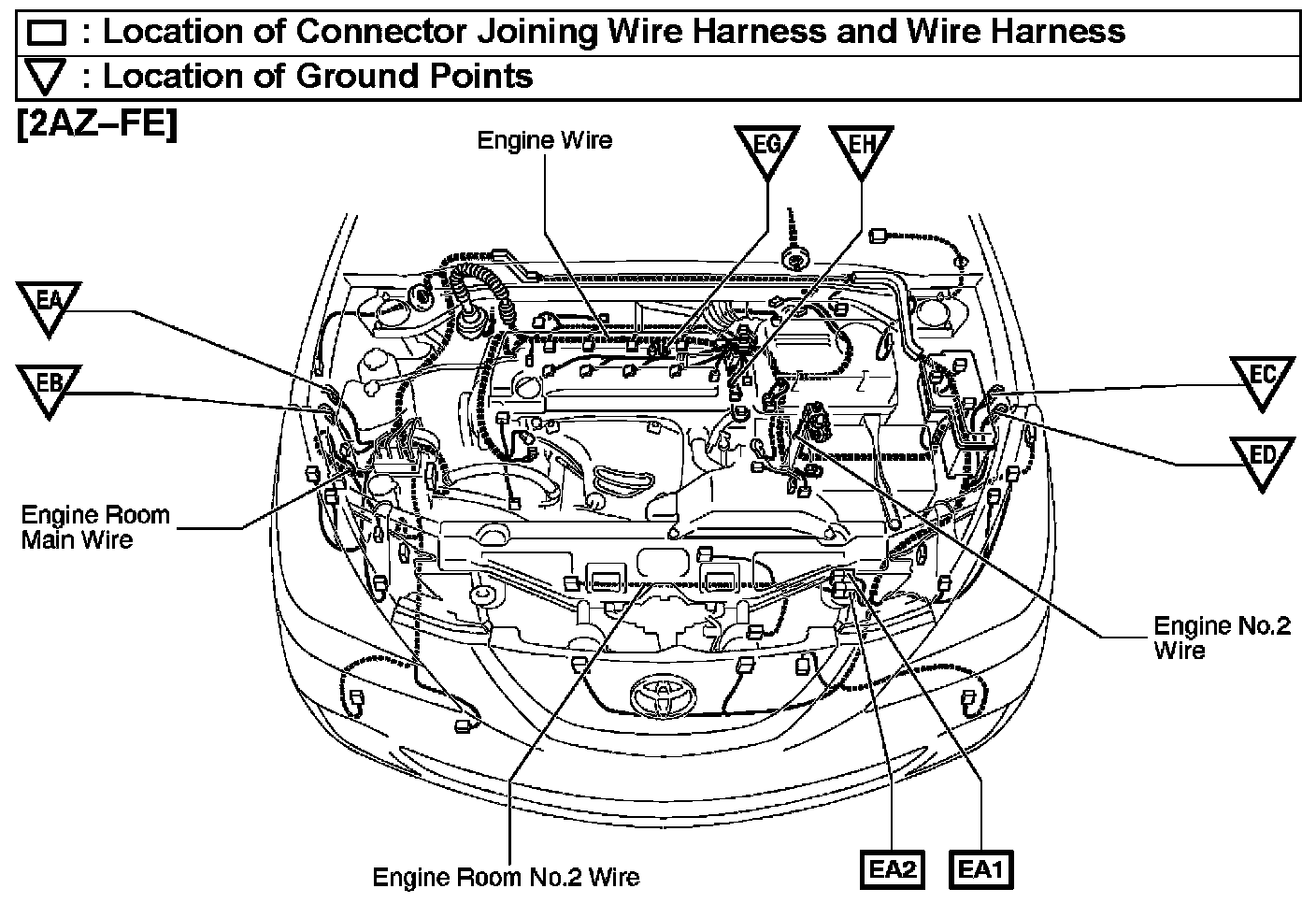 : Location of Connector Joining Wire Harness and Wire Harness
: Location of Ground Points

[2AZ–FE]

Engine Wire

EG

EH

EA

EB

EC

ED

Engine Room Main Wire

Engine No.2 Wire

Engine Room No.2 Wire

EA2

EA1