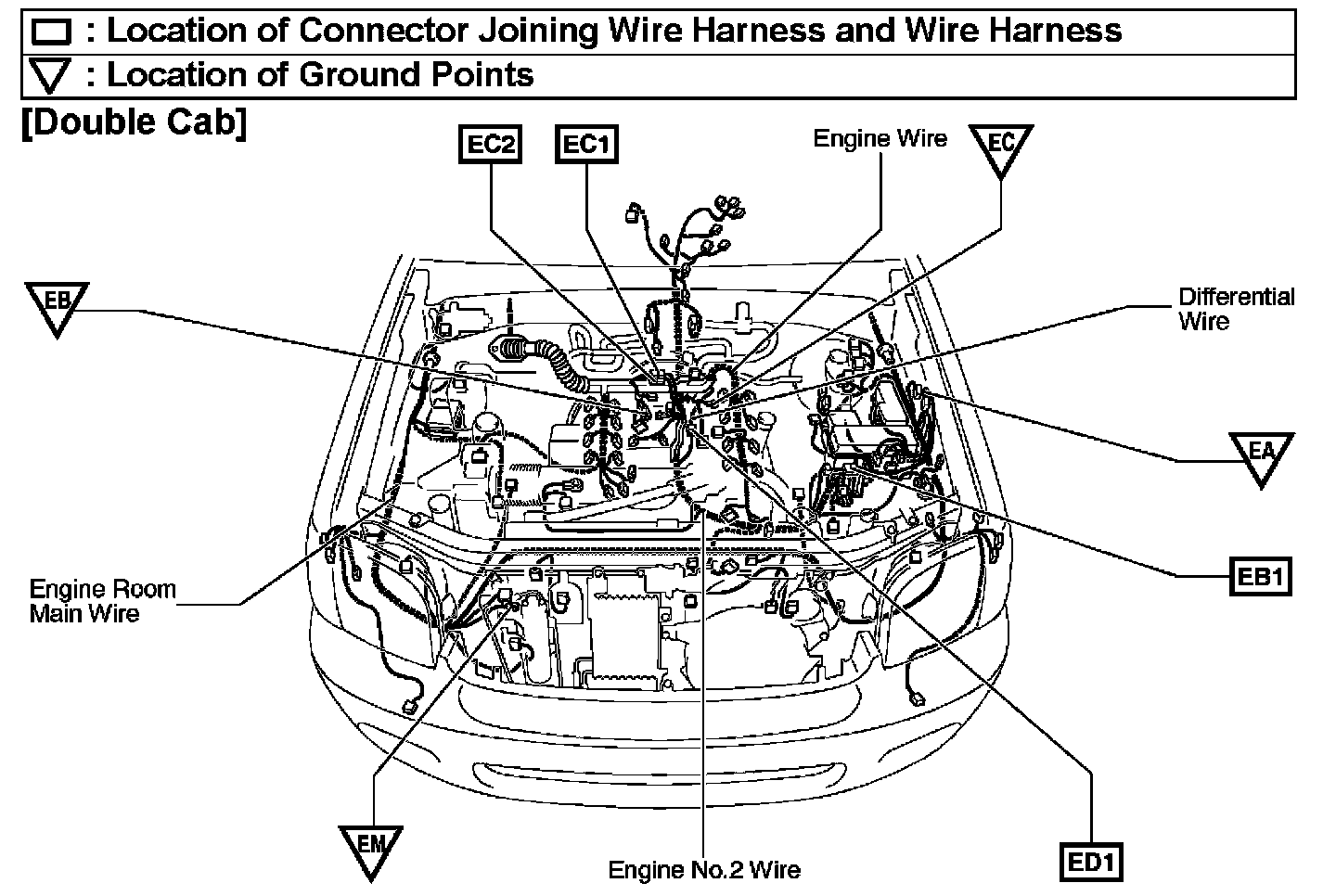 : Location of Connector Joining Wire Harness and Wire Harness
: Location of Ground Points

[Double Cab]

EC2
EC1
Engine Wire
EC
EB
Differential Wire
EA
EB1
Engine Room Main Wire
EM
Engine No.2 Wire
ED1