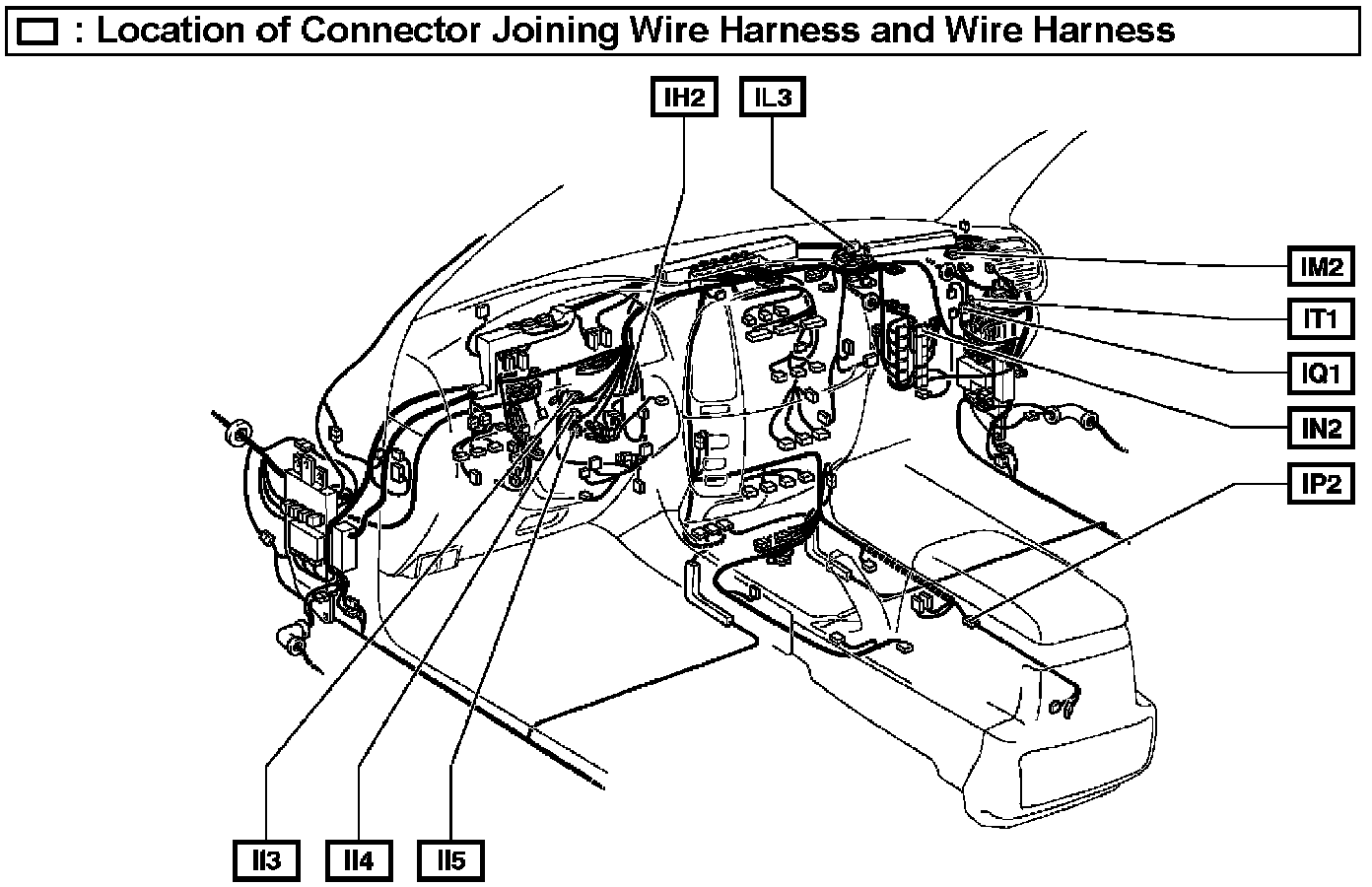 : Location of Connector Joining Wire Harness and Wire Harness

IH2

IL3

IM2

IT1

IQ1

IN2

IP2

II3

II4

II5