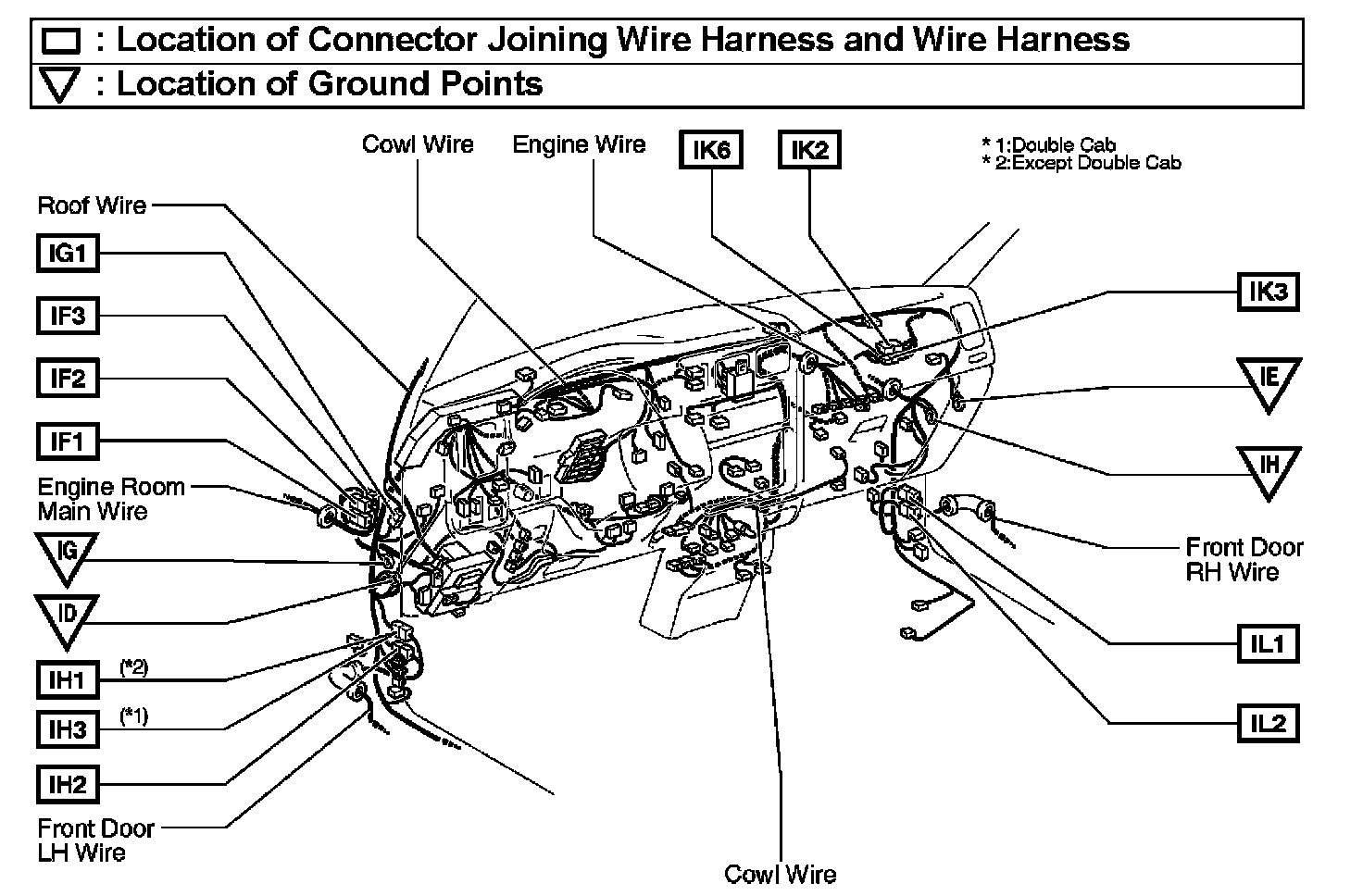 : Location of Connector Joining Wire Harness and Wire Harness
: Location of Ground Points

Cowl Wire
Engine Wire
IK6
IK2
* 1:Double Cab
* 2:Except Double Cab

Roof Wire
IG1
IF3
IF2
IF1
Engine Room Main Wire
IG
ID
IH1 (*2)
IH3 (*1)
IH2
Front Door LH Wire

IK3
IE
IH
Front Door RH Wire
IL1
IL2

Cowl Wire