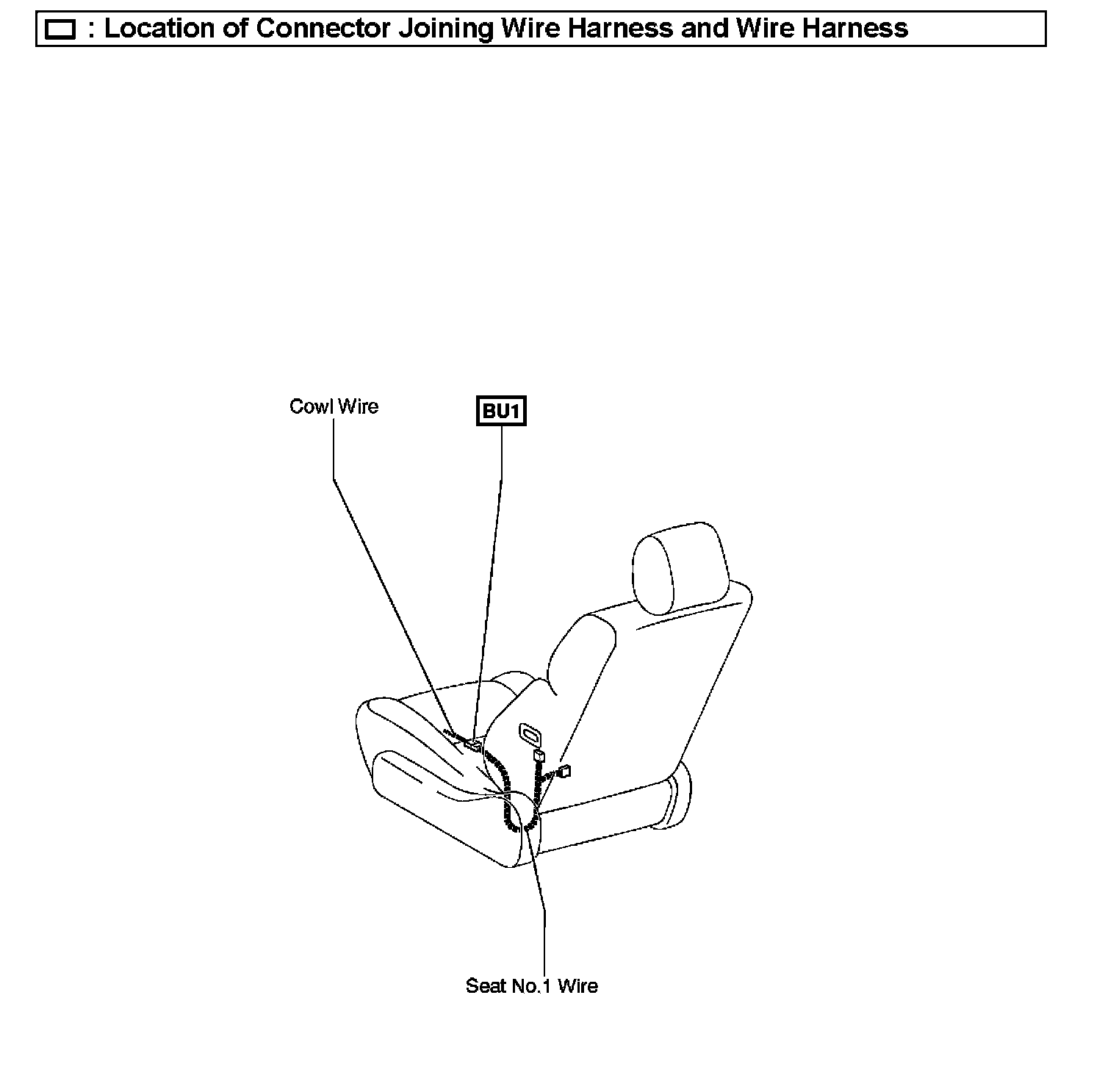 : Location of Connector Joining Wire Harness and Wire Harness

Cowl Wire

BU1

Seat No.1 Wire