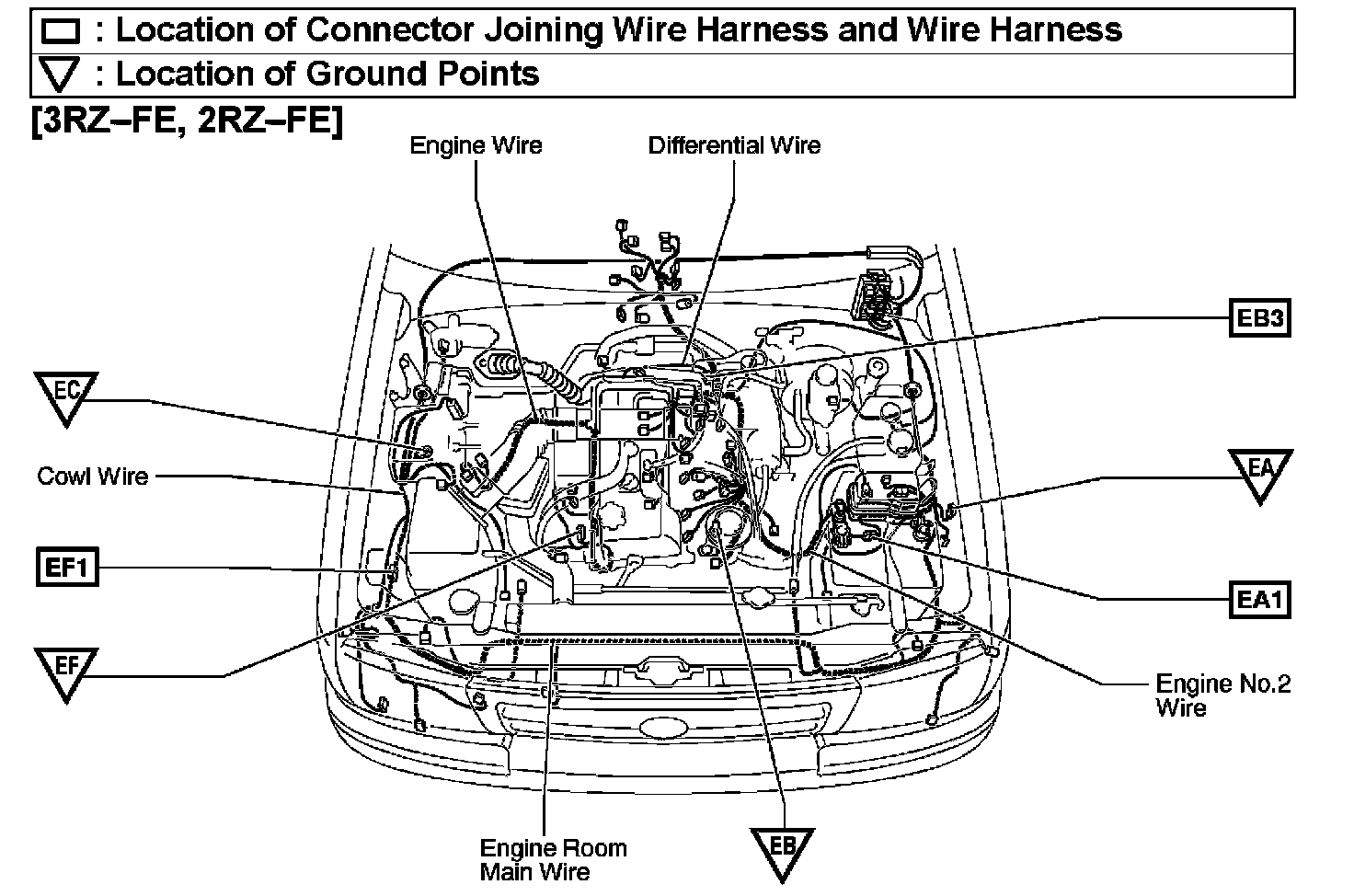 : Location of Connector Joining Wire Harness and Wire Harness
: Location of Ground Points

[3RZ–FE, 2RZ–FE]

Engine Wire
Differential Wire
EB3
EC
Cowl Wire
EA
EF1
EA1
EF
Engine No.2 Wire
Engine Room Main Wire
EB