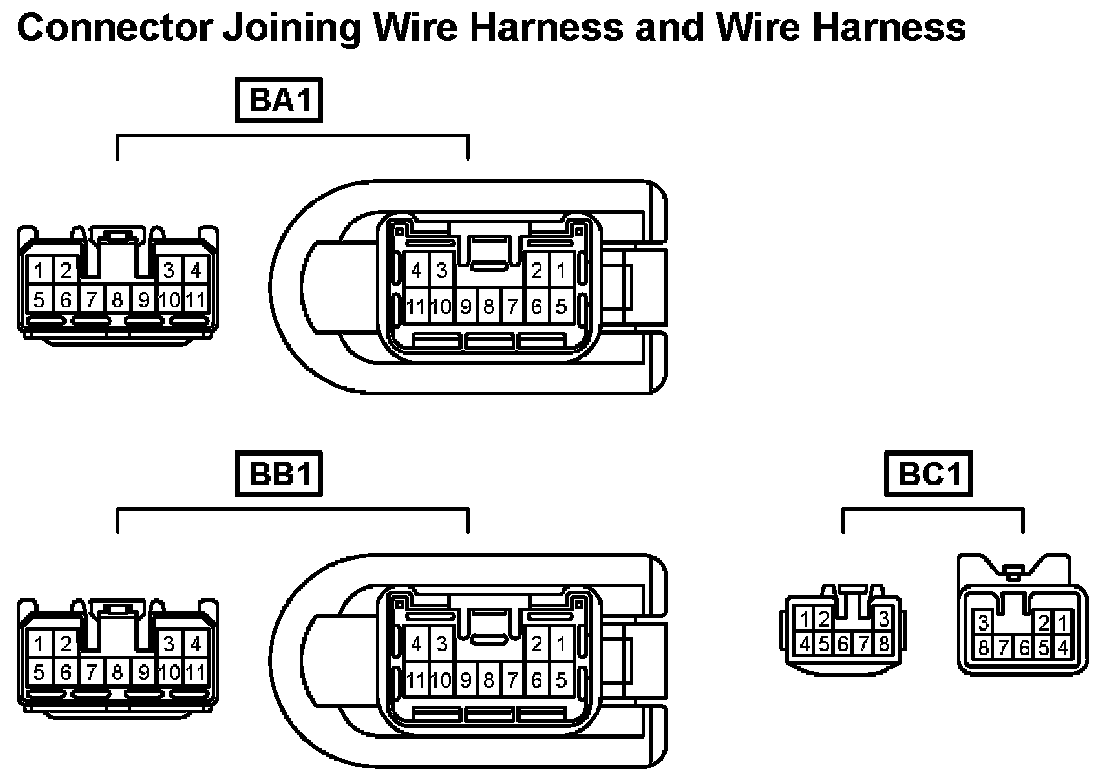 Connector Joining Wire Harness and Wire Harness

BA1

1 2 3 4
5 6 7 8 9 10 11

4 3 2 1
11 10 9 8 7 6 5

BB1

1 2 3 4
5 6 7 8 9 10 11

4 3 2 1
11 10 9 8 7 6 5

BC1

1 2 3
4 5 6 7 8

3 2 1
8 7 6 5 4