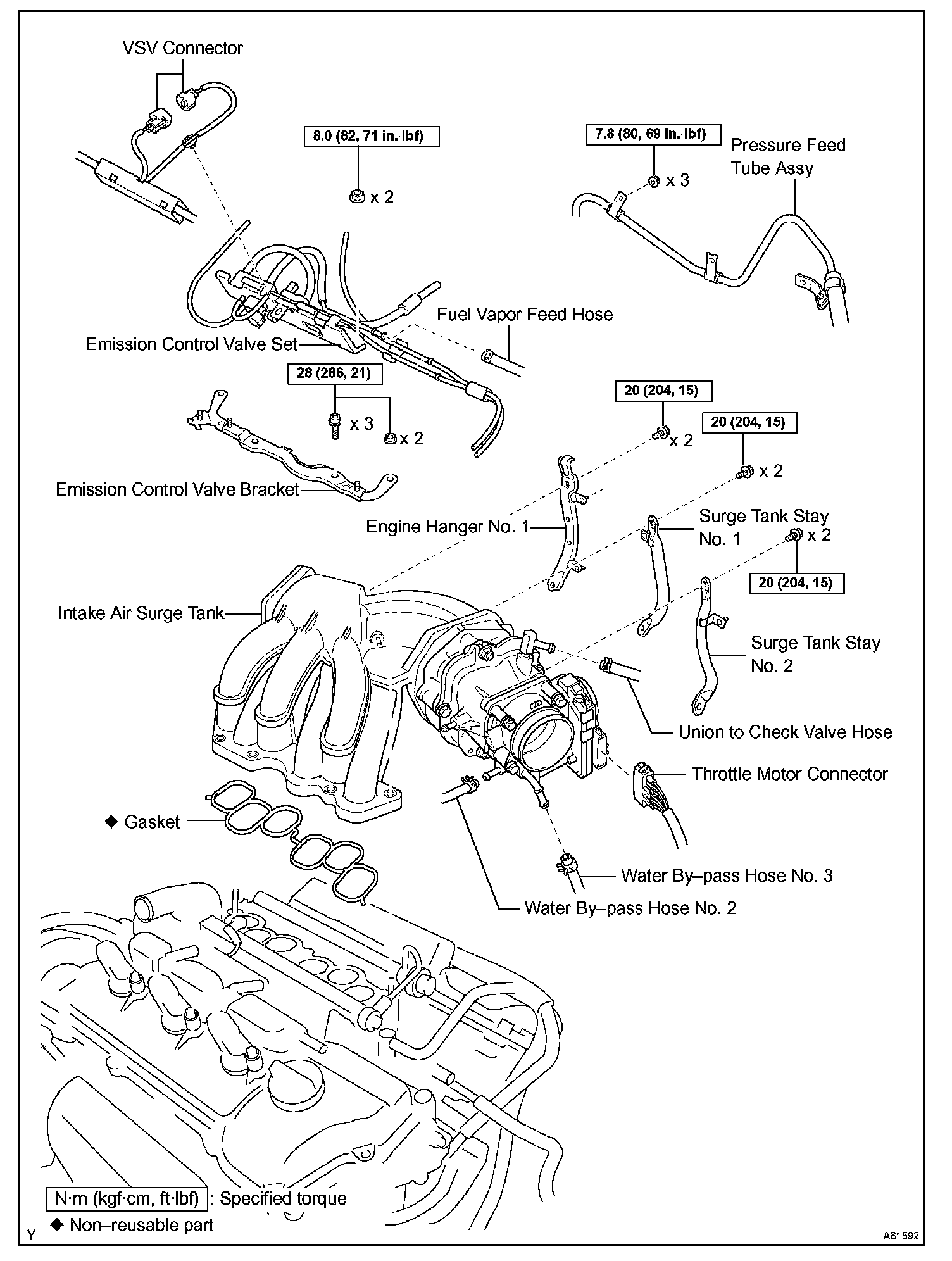 VSV Connector

8.0 (82, 71 in.·lbf)

x 2

7.8 (80, 69 in.·lbf)

x 3

Pressure Feed Tube Assy

Fuel Vapor Feed Hose

Emission Control Valve Set

28 (286, 21)

x 3

x 2

20 (204, 15)

x 2

20 (204, 15)

x 2

Emission Control Valve Bracket

Engine Hanger No. 1

Surge Tank Stay No. 1

x 2

20 (204, 15)

Intake Air Surge Tank

Surge Tank Stay No. 2

Union to Check Valve Hose

Throttle Motor Connector

◆ Gasket

Water By–pass Hose No. 3

Water By–pass Hose No. 2

N·m (kgf·cm, ft·lbf) : Specified torque

◆ Non–reusable part

Y

A81592