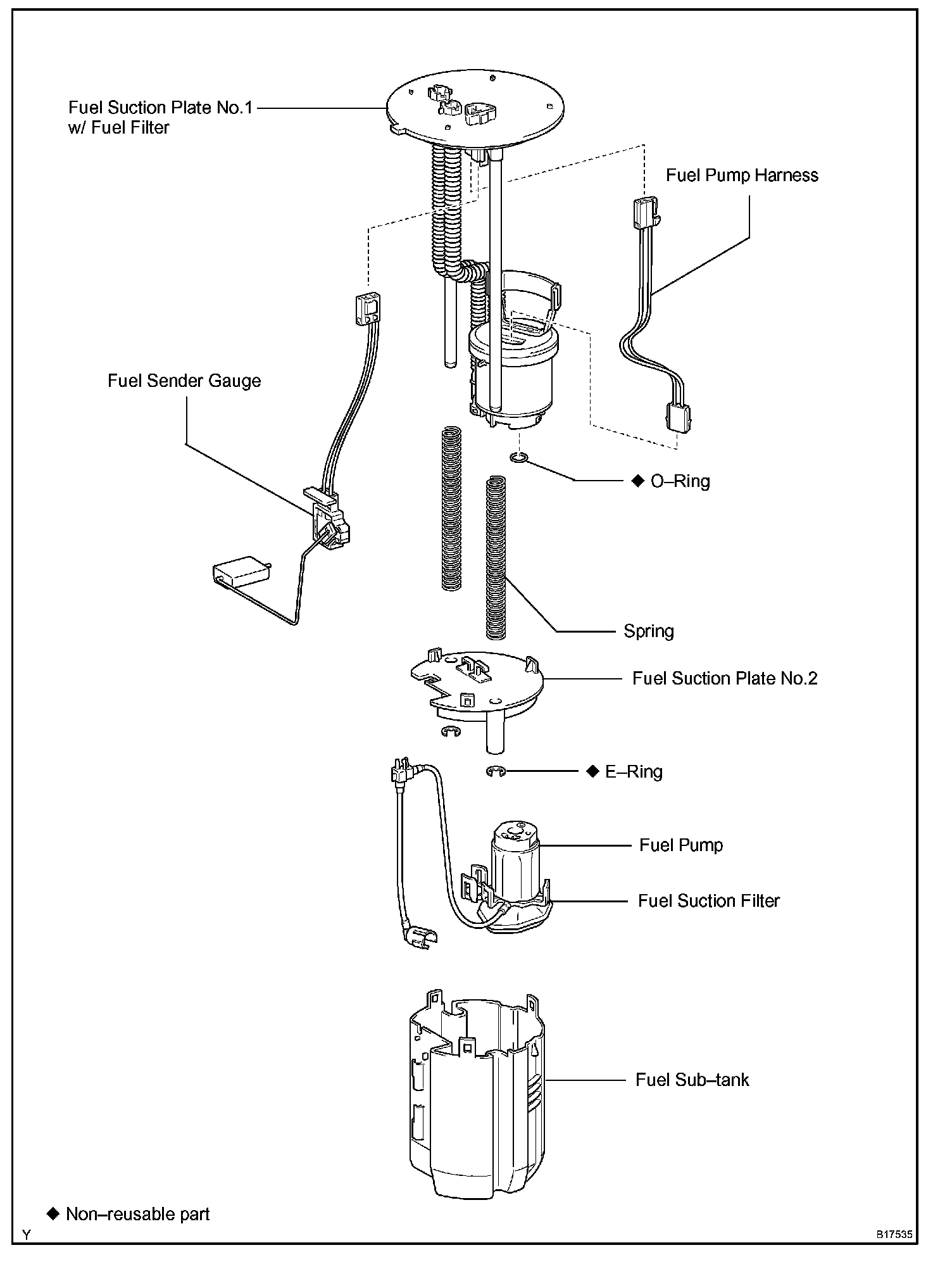 Fuel Suction Plate No.1
w/ Fuel Filter

Fuel Pump Harness

Fuel Sender Gauge

◆ O–Ring

Spring

Fuel Suction Plate No.2

◆ E–Ring

Fuel Pump

Fuel Suction Filter

Fuel Sub–tank

◆ Non–reusable part

Y

B17535