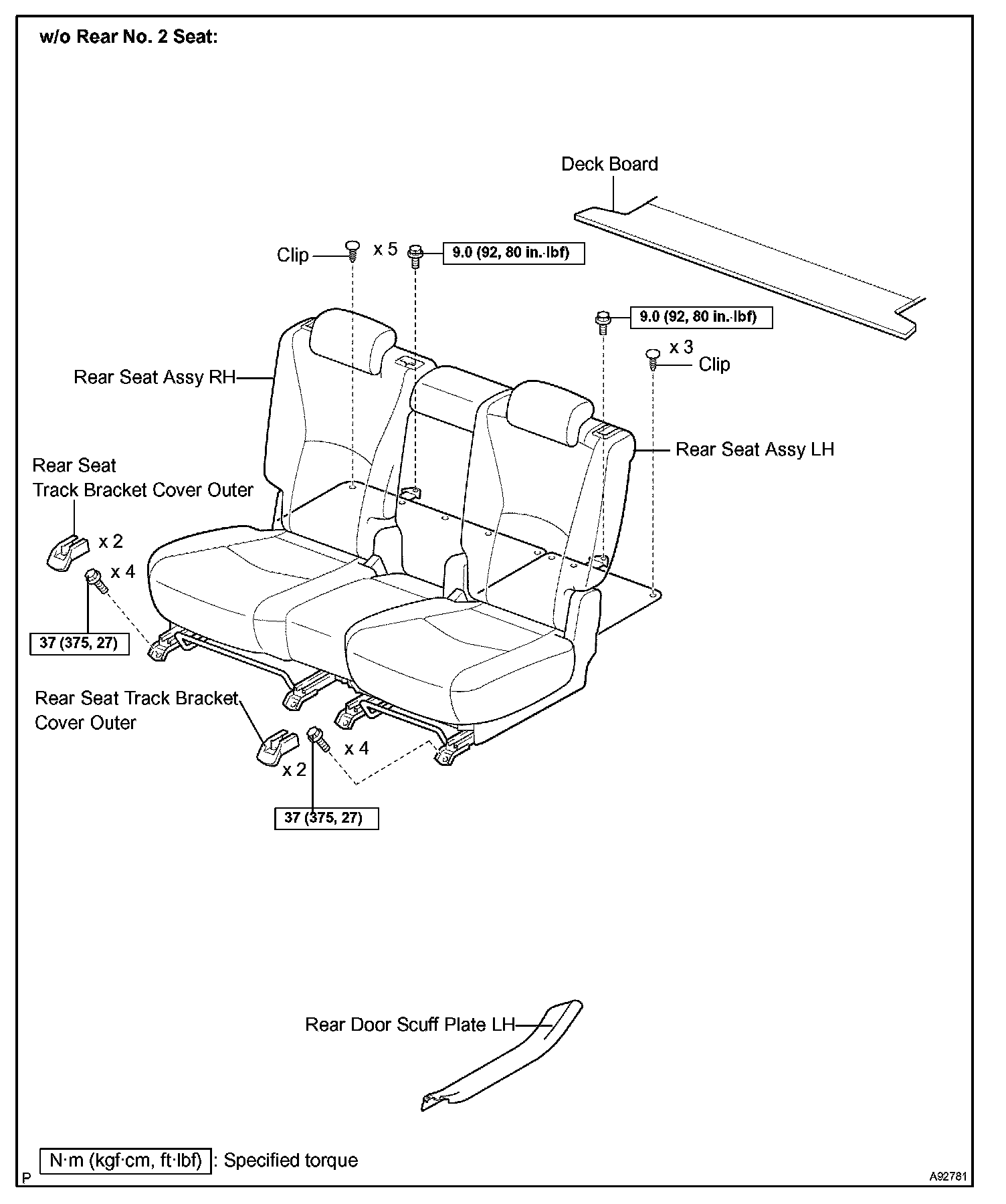 w/o Rear No. 2 Seat:

Deck Board

Clip

x 5

9.0 (92, 80 in.·lbf)

9.0 (92, 80 in.·lbf)

x 3

Clip

Rear Seat Assy RH

Rear Seat Assy LH

Rear Seat Track Bracket Cover Outer

x 2

x 4

37 (375, 27)

Rear Seat Track Bracket Cover Outer

x 4

x 2

37 (375, 27)

Rear Door Scuff Plate LH

N·m (kgf·cm, ft·lbf) : Specified torque

P

A92781