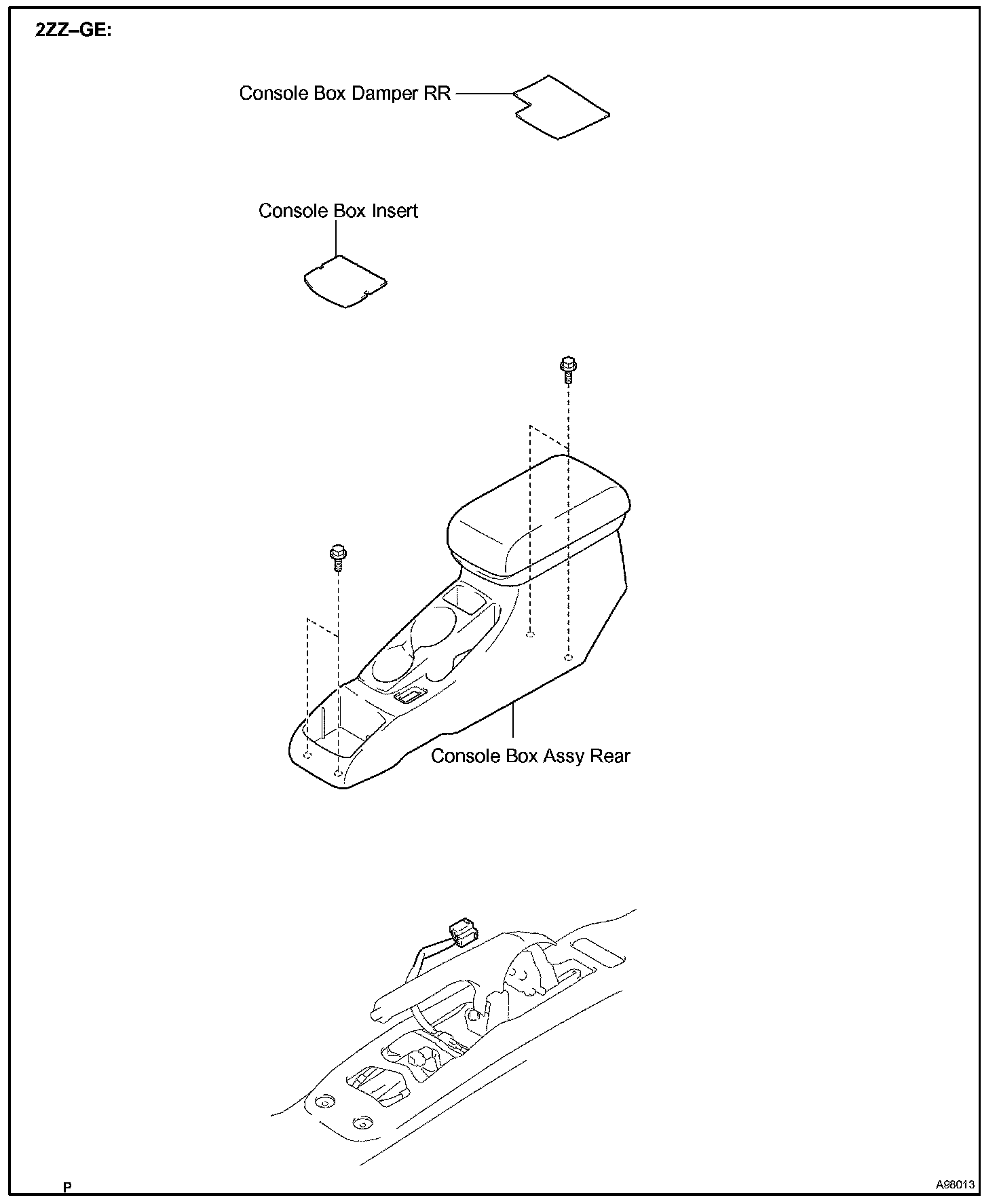 2ZZ–GE:

Console Box Damper RR

Console Box Insert

Console Box Assy Rear

P

A98013