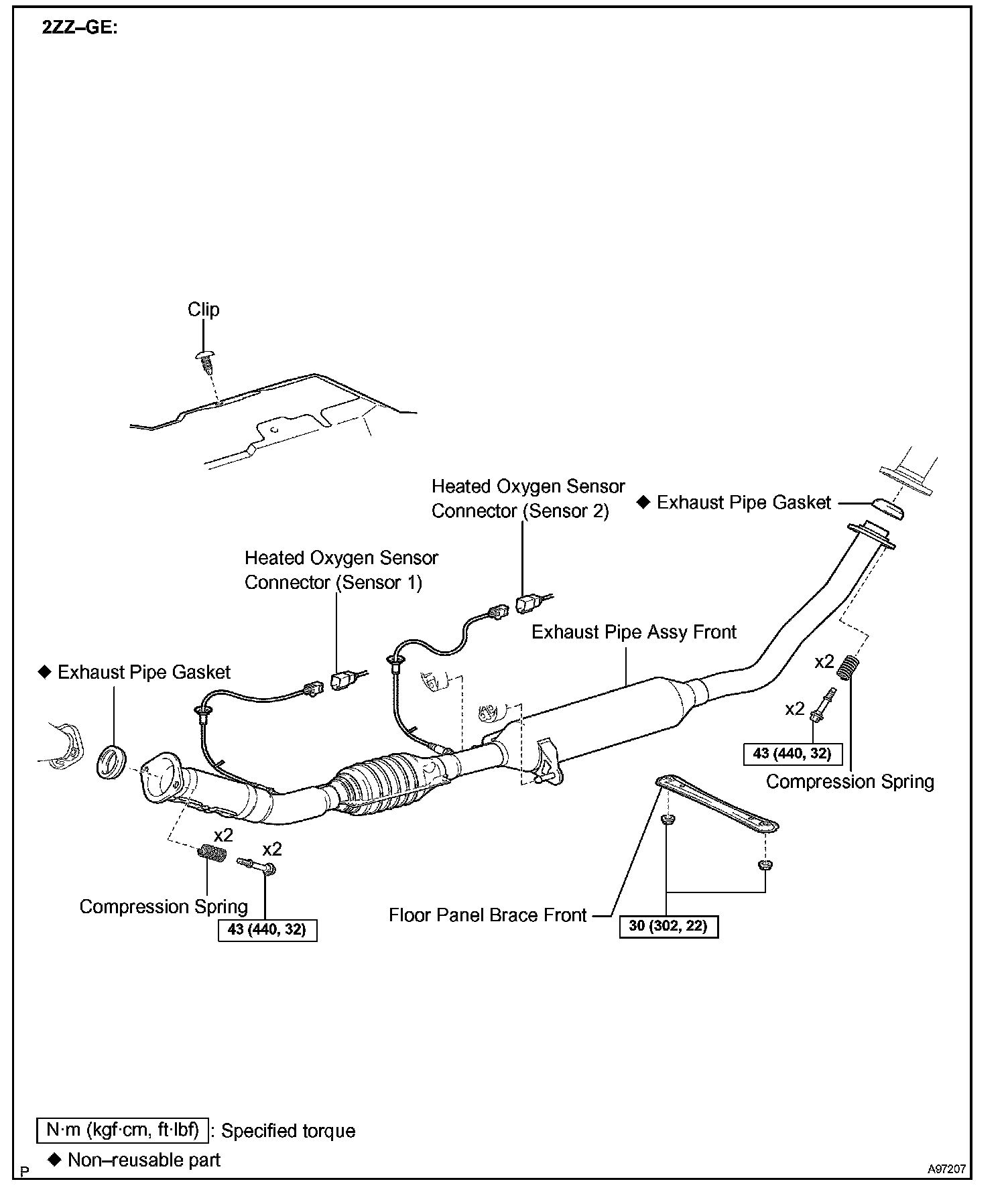 2ZZ–GE:

Clip

Heated Oxygen Sensor Connector (Sensor 2)

◆ Exhaust Pipe Gasket

Heated Oxygen Sensor Connector (Sensor 1)

Exhaust Pipe Assy Front

◆ Exhaust Pipe Gasket

x2

x2

43 (440, 32)

Compression Spring

x2

x2

Compression Spring

43 (440, 32)

Floor Panel Brace Front

30 (302, 22)

N·m (kgf·cm, ft·lbf) : Specified torque

◆ Non–reusable part

P

A97207