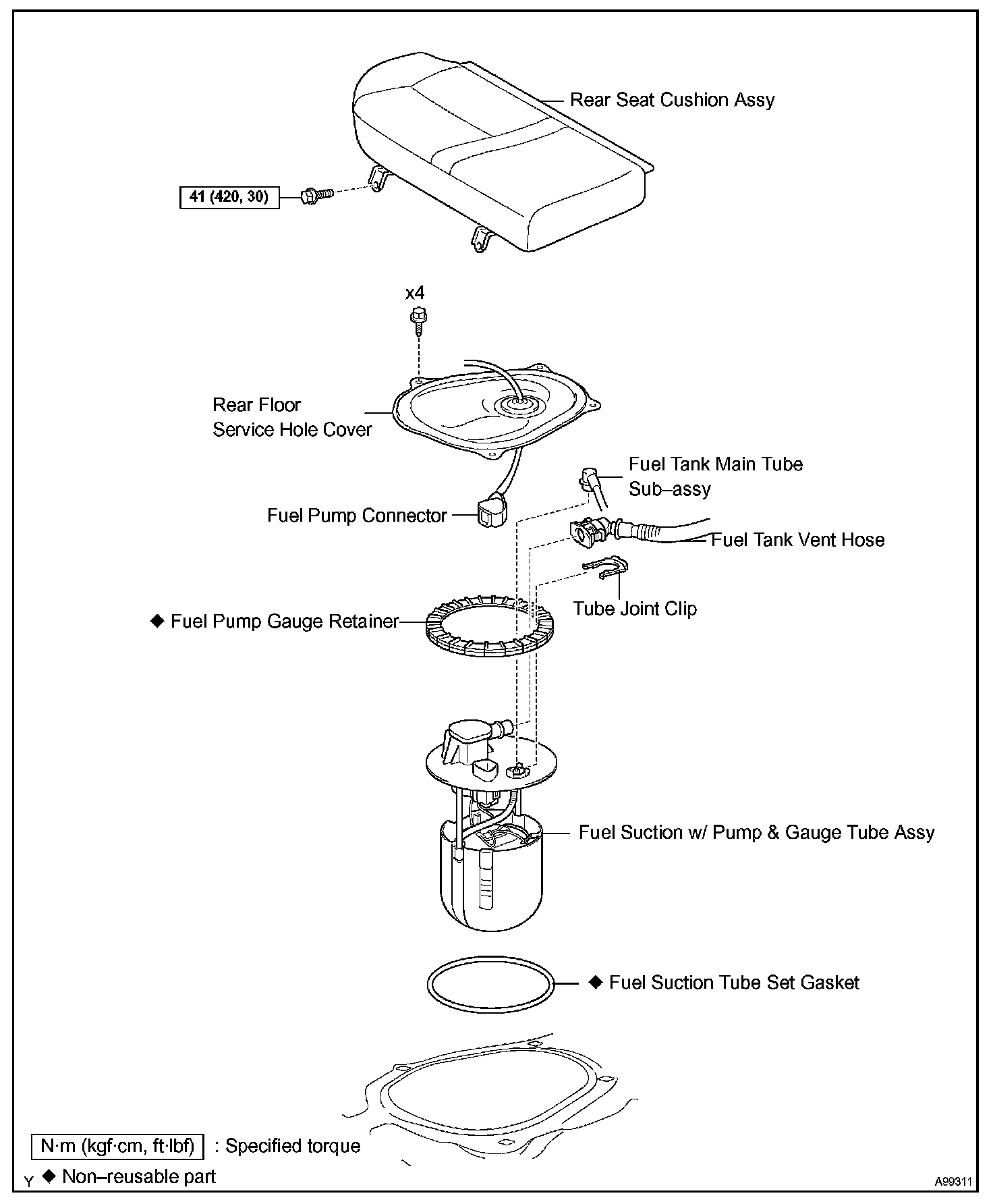 Rear Seat Cushion Assy

41 (420, 30)

x4

Rear Floor Service Hole Cover

Fuel Tank Main Tube Sub–assy

Fuel Pump Connector

Fuel Tank Vent Hose

Tube Joint Clip

◆ Fuel Pump Gauge Retainer

Fuel Suction w/ Pump & Gauge Tube Assy

◆ Fuel Suction Tube Set Gasket

N·m (kgf·cm, ft·lbf) : Specified torque

Y ◆ Non–reusable part

A99311