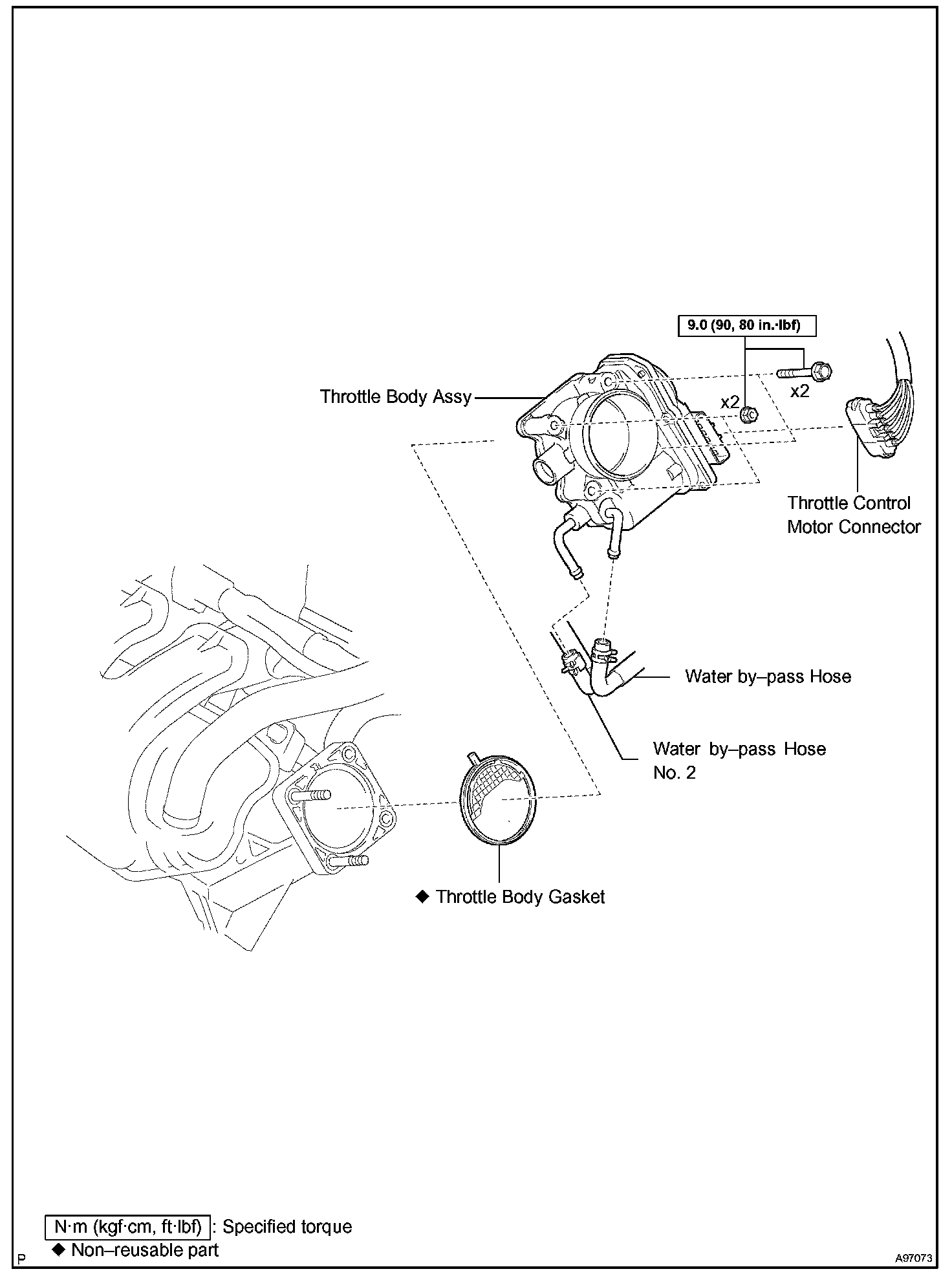 9.0 (90, 80 in.·lbf)

Throttle Body Assy

x2

x2

Throttle Control Motor Connector

Water by–pass Hose

Water by–pass Hose No. 2

◆ Throttle Body Gasket

N·m (kgf·cm, ft·lbf) : Specified torque
◆ Non–reusable part

P

A97073