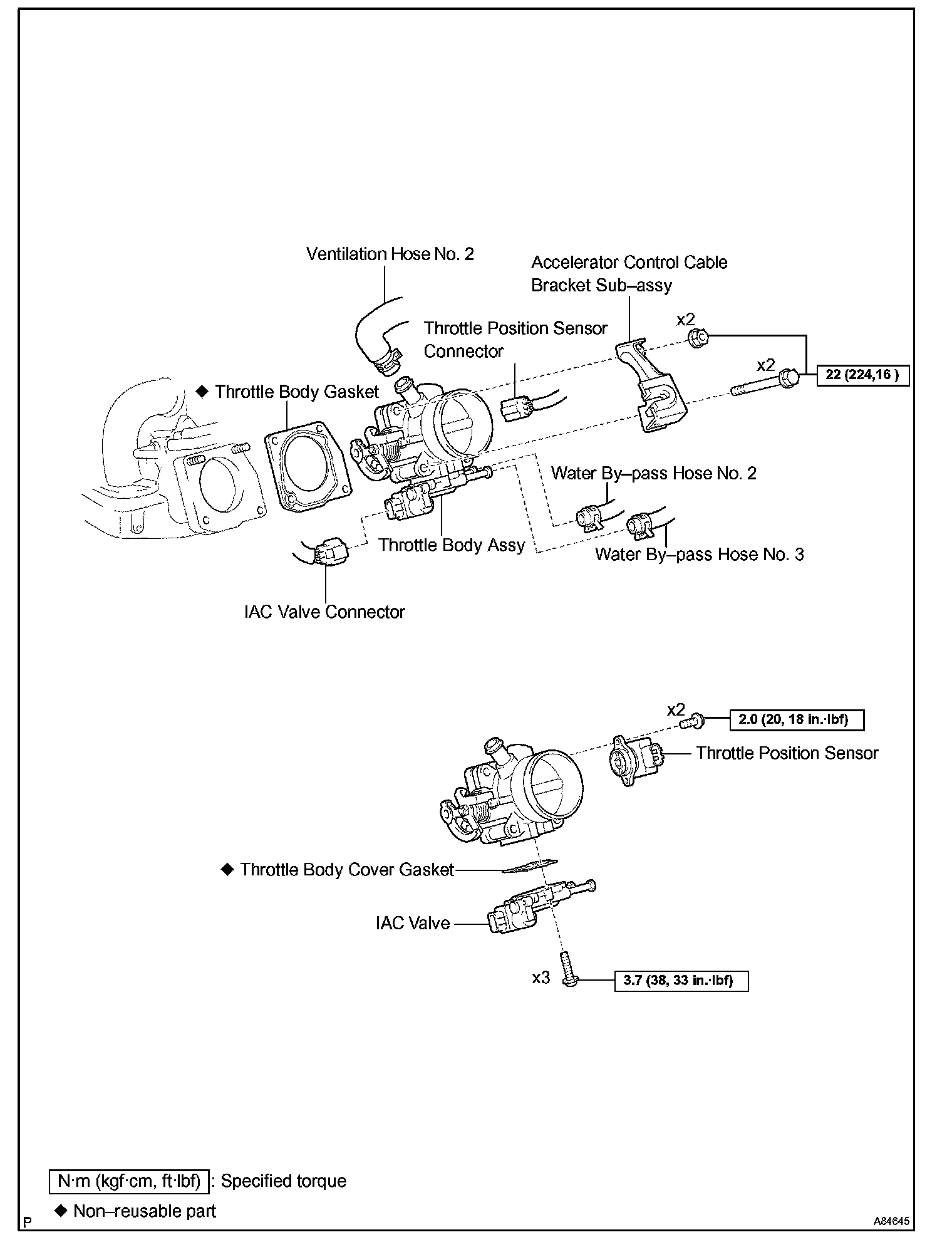 Ventilation Hose No. 2

Accelerator Control Cable Bracket Sub–assy

Throttle Position Sensor Connector

x2

x2

22 (224,16 )

◆ Throttle Body Gasket

Water By–pass Hose No. 2

Throttle Body Assy

Water By–pass Hose No. 3

IAC Valve Connector

x2

2.0 (20, 18 in.·lbf)

Throttle Position Sensor

◆ Throttle Body Cover Gasket

IAC Valve

x3

3.7 (38, 33 in.·lbf)

N·m (kgf·cm, ft·lbf) : Specified torque

◆ Non–reusable part

P

A84645