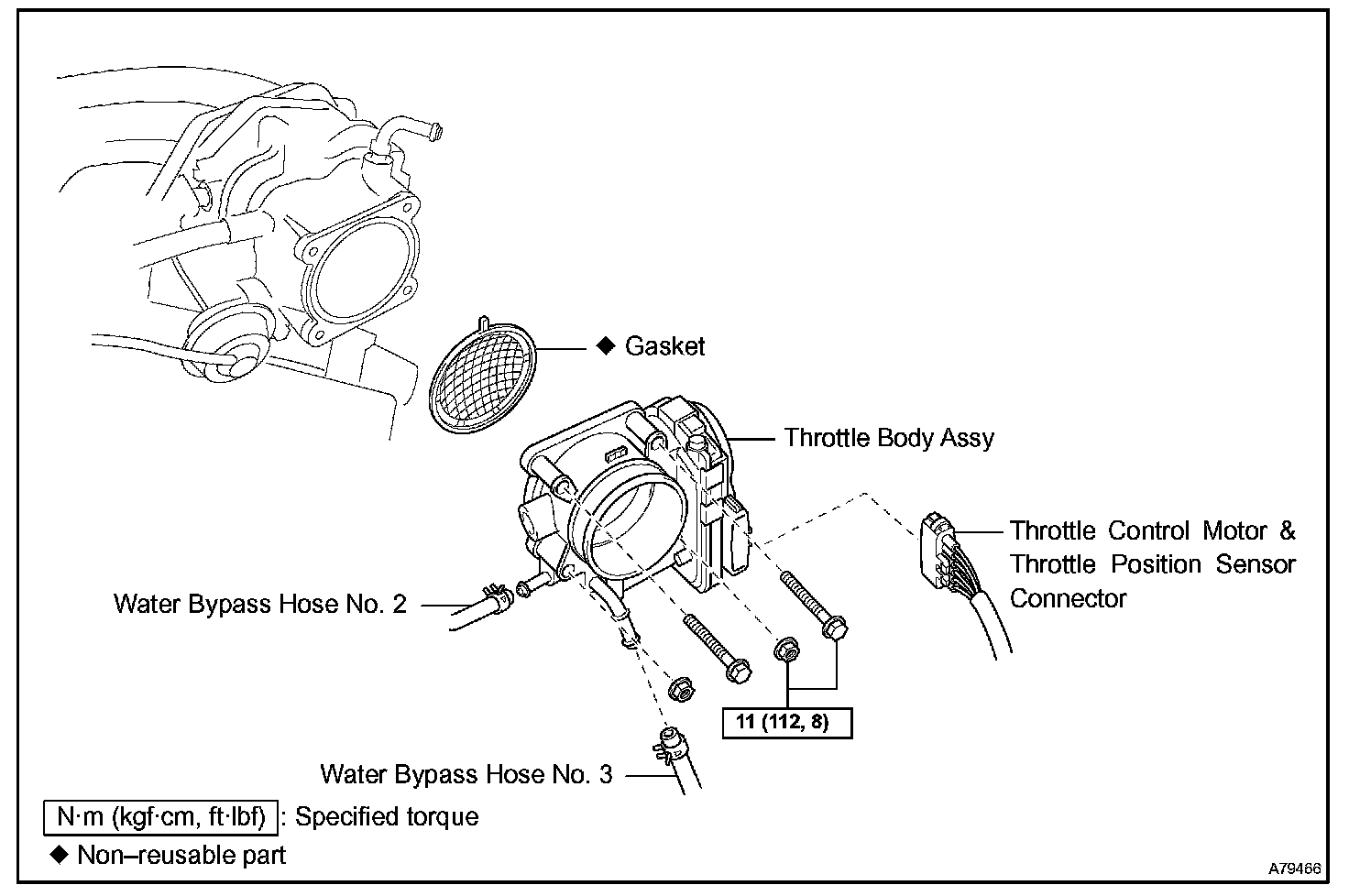 ◆ Gasket

Throttle Body Assy

Throttle Control Motor & Throttle Position Sensor Connector

Water Bypass Hose No. 2

11 (112, 8)

Water Bypass Hose No. 3

N·m (kgf·cm, ft·lbf) : Specified torque

◆ Non–reusable part

A79466