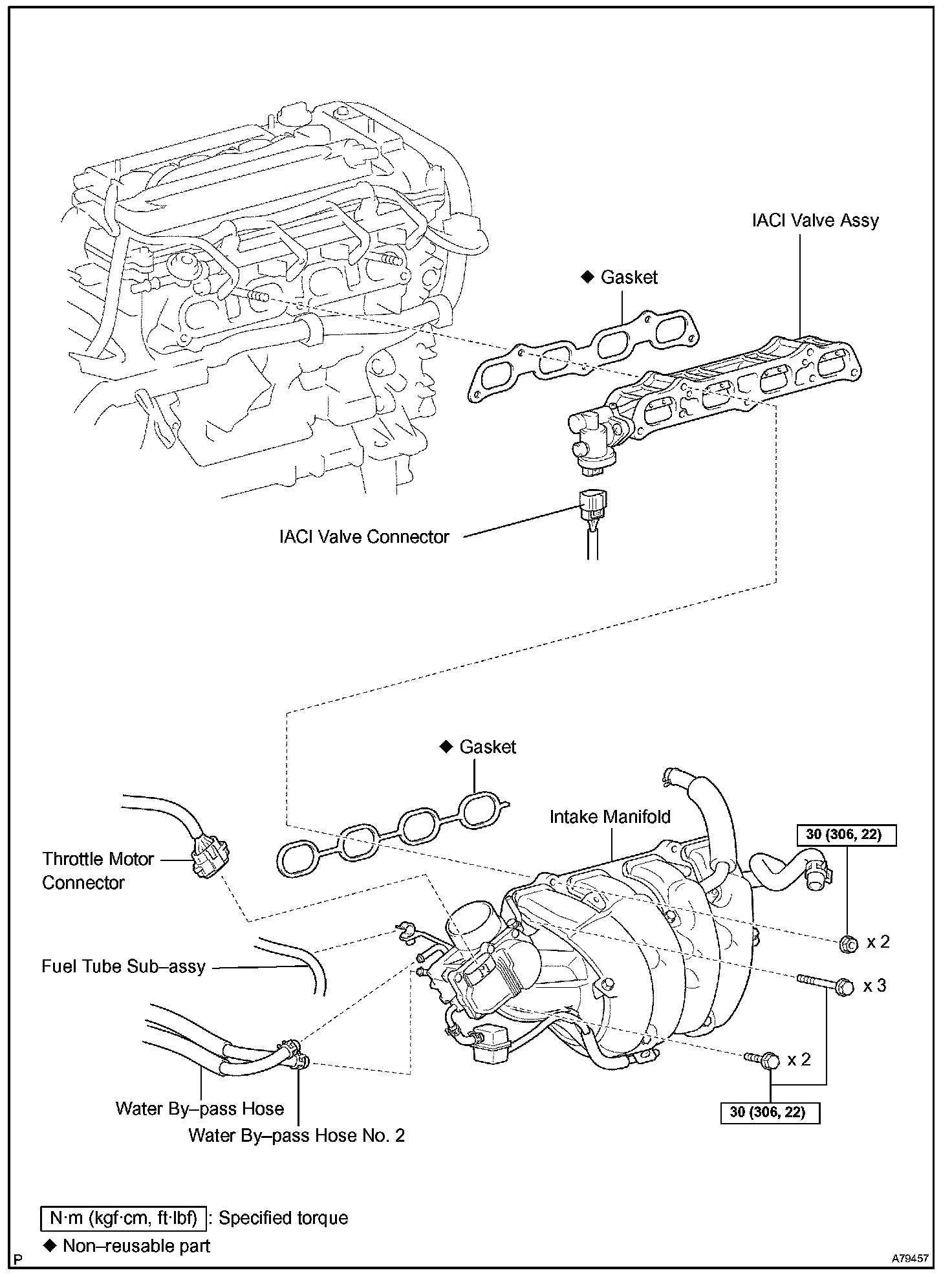 IACI Valve Assy

◆ Gasket

IACI Valve Connector

◆ Gasket

Intake Manifold

30 (306, 22)

Throttle Motor Connector

x 2

Fuel Tube Sub–assy

x 3

x 2

30 (306, 22)

Water By–pass Hose

Water By–pass Hose No. 2

N·m (kgf·cm, ft·lbf) : Specified torque

◆ Non–reusable part

P

A79457