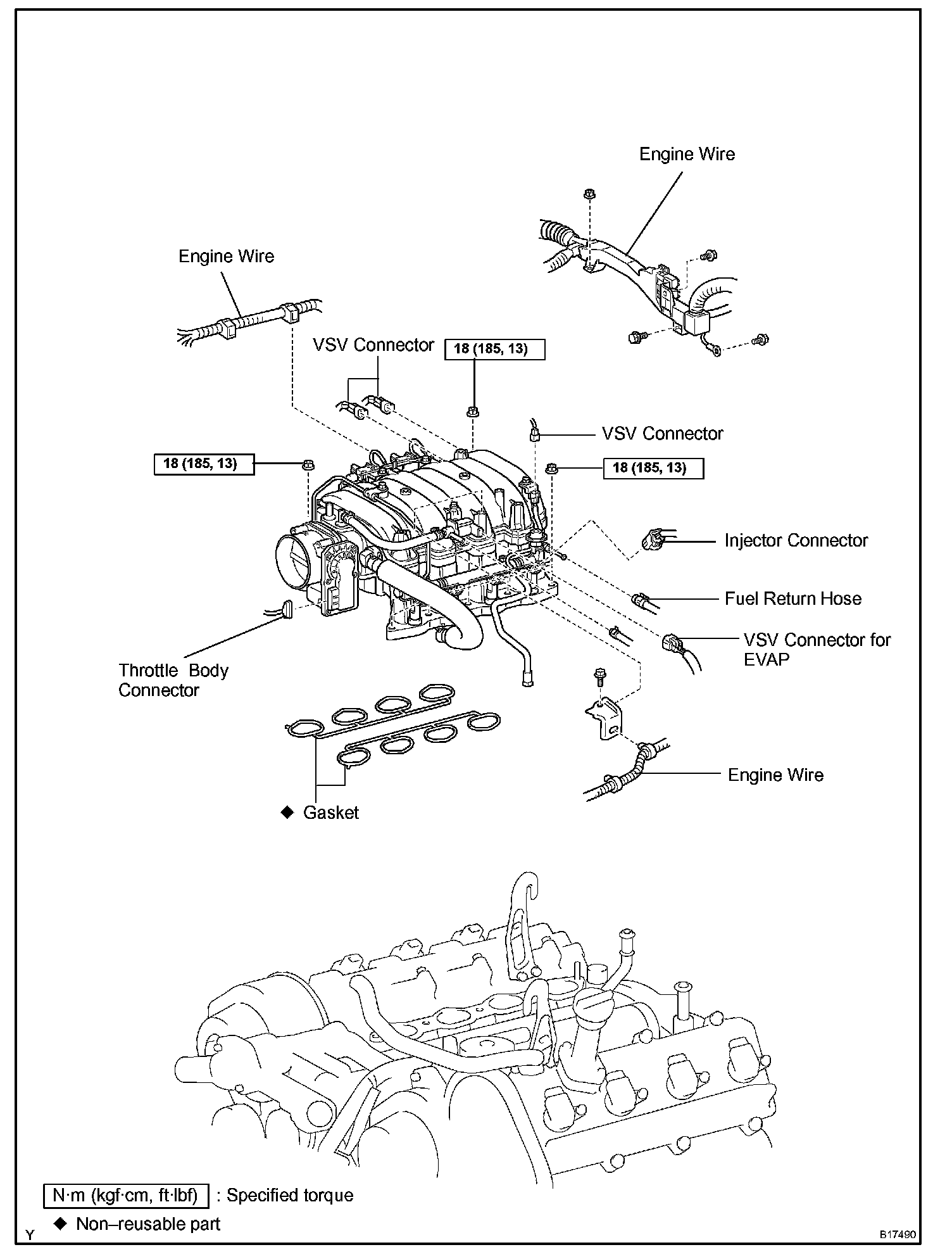 Engine Wire

Engine Wire

VSV Connector

18 (185, 13)

VSV Connector

18 (185, 13)

18 (185, 13)

Injector Connector

Fuel Return Hose

VSV Connector for EVAP

Throttle Body Connector

Engine Wire

◆ Gasket

N·m (kgf·cm, ft·lbf) : Specified torque

◆ Non–reusable part

Y

B17490