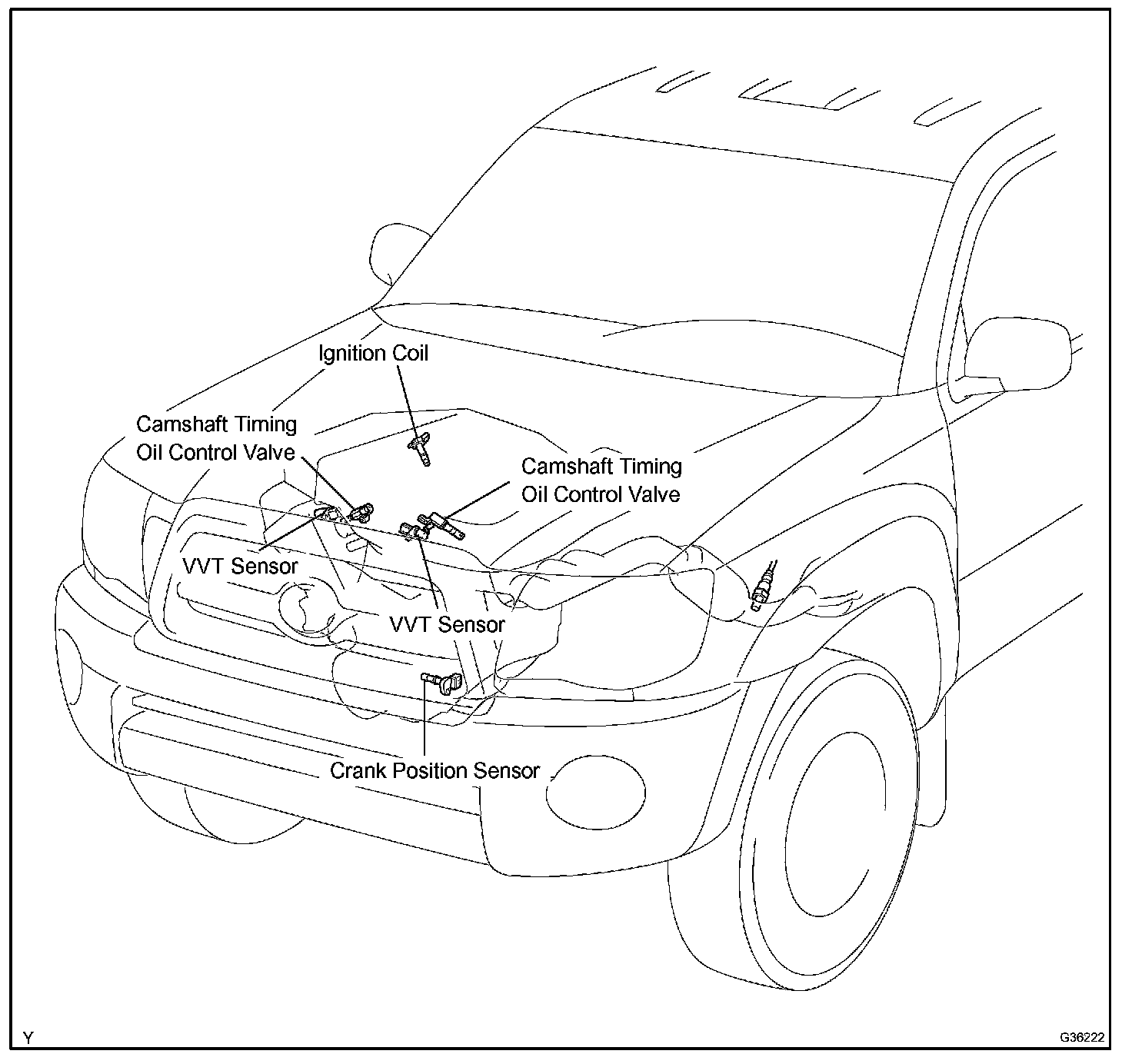 Ignition Coil

Camshaft Timing
Oil Control Valve

Camshaft Timing
Oil Control Valve

VVT Sensor

VVT Sensor

Crank Position Sensor

Y

G36222