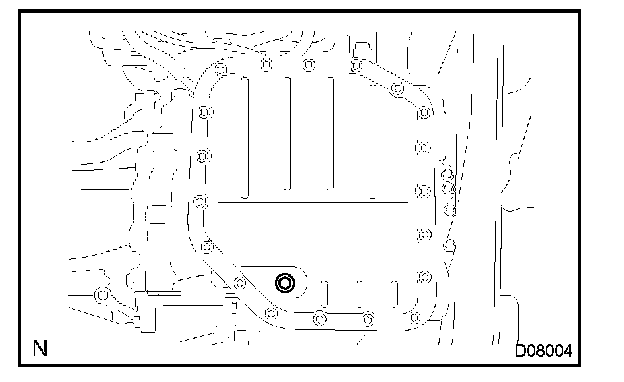 N
D08004