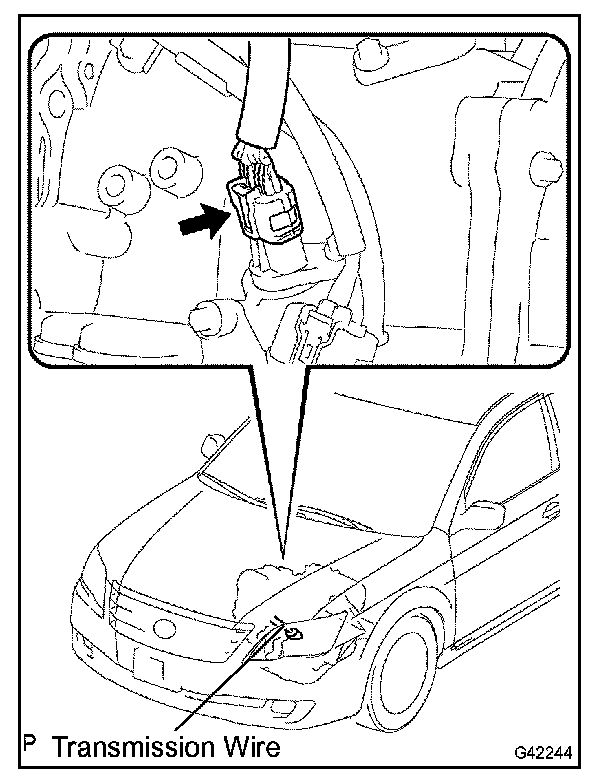 P Transmission Wire

G42244