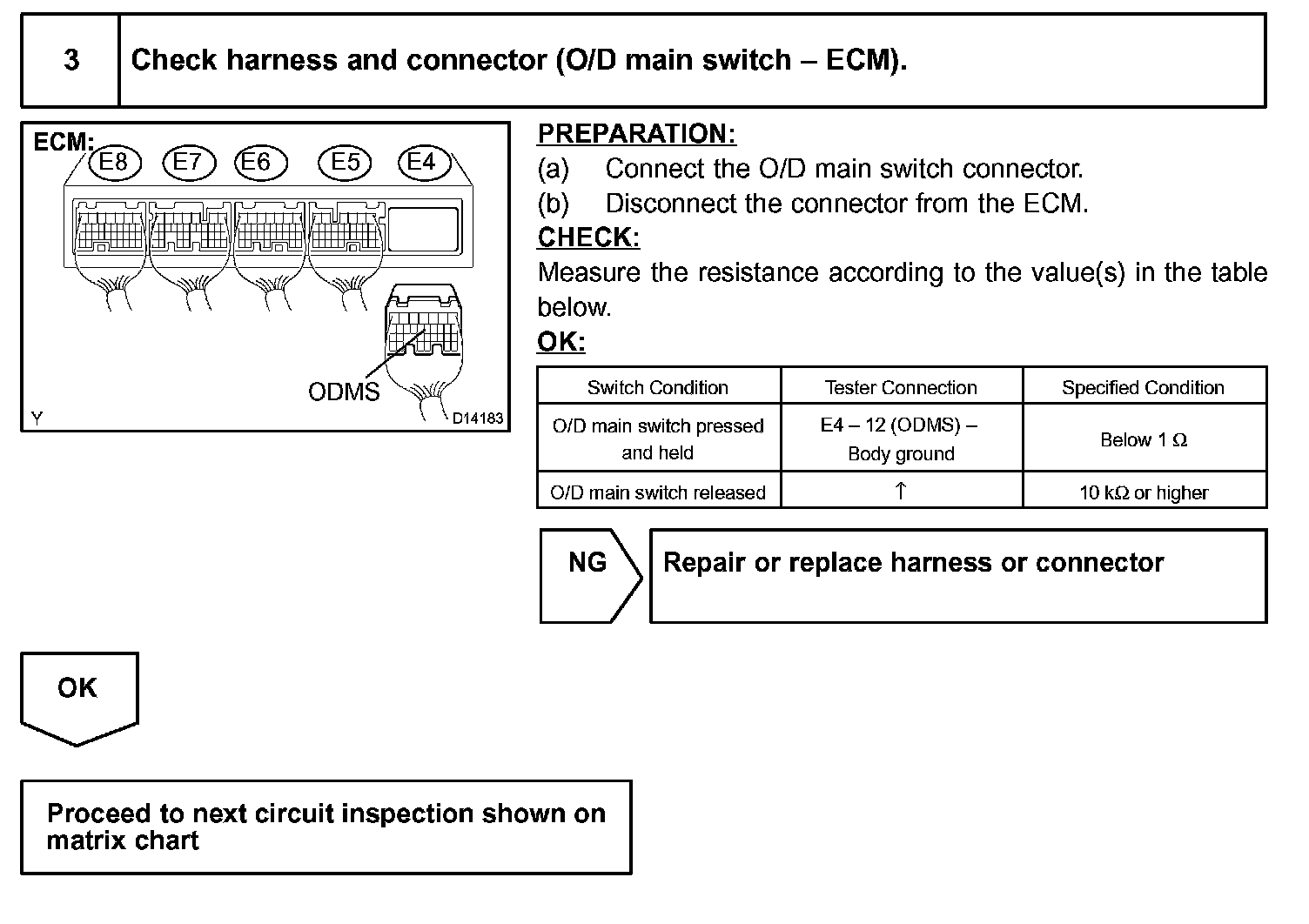 3 Check harness and connector (O/D main switch – ECM).

ECM:
E8 E7 E6 E5 E4
ODMS
Y D14183

PREPARATION:
(a) Connect the O/D main switch connector.
(b) Disconnect the connector from the ECM.
CHECK:
Measure the resistance according to the value(s) in the table below.
OK:

| Switch Condition | Tester Connection | Specified Condition |
|---|---|---|
| O/D main switch pressed and held | E4 – 12 (ODMS) – Body ground | Below 1 Ω |
| O/D main switch released | ↑ | 10 kΩ or higher |

NG

Repair or replace harness or connector

OK

Proceed to next circuit inspection shown on matrix chart