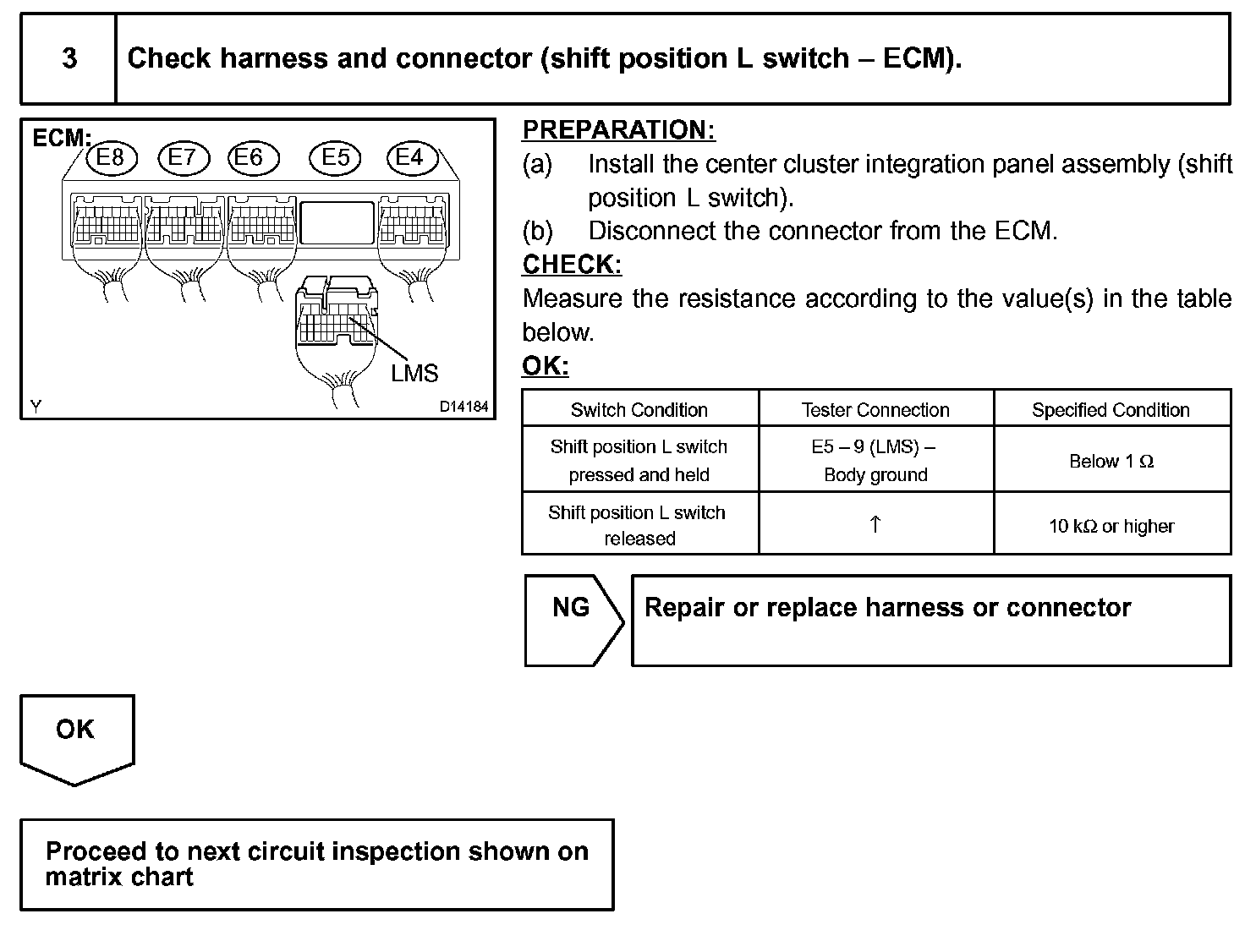 3

Check harness and connector (shift position L switch – ECM).

ECM:
E8 E7 E6 E5 E4
LMS
Y
D14184

PREPARATION:
(a) Install the center cluster integration panel assembly (shift position L switch).
(b) Disconnect the connector from the ECM.
CHECK:
Measure the resistance according to the value(s) in the table below.
OK:

| Switch Condition | Tester Connection | Specified Condition |
|---|---|---|
| Shift position L switch pressed and held | E5 – 9 (LMS) – Body ground | Below 1 Ω |
| Shift position L switch released | ↑ | 10 kΩ or higher |

NG

Repair or replace harness or connector

OK

Proceed to next circuit inspection shown on matrix chart