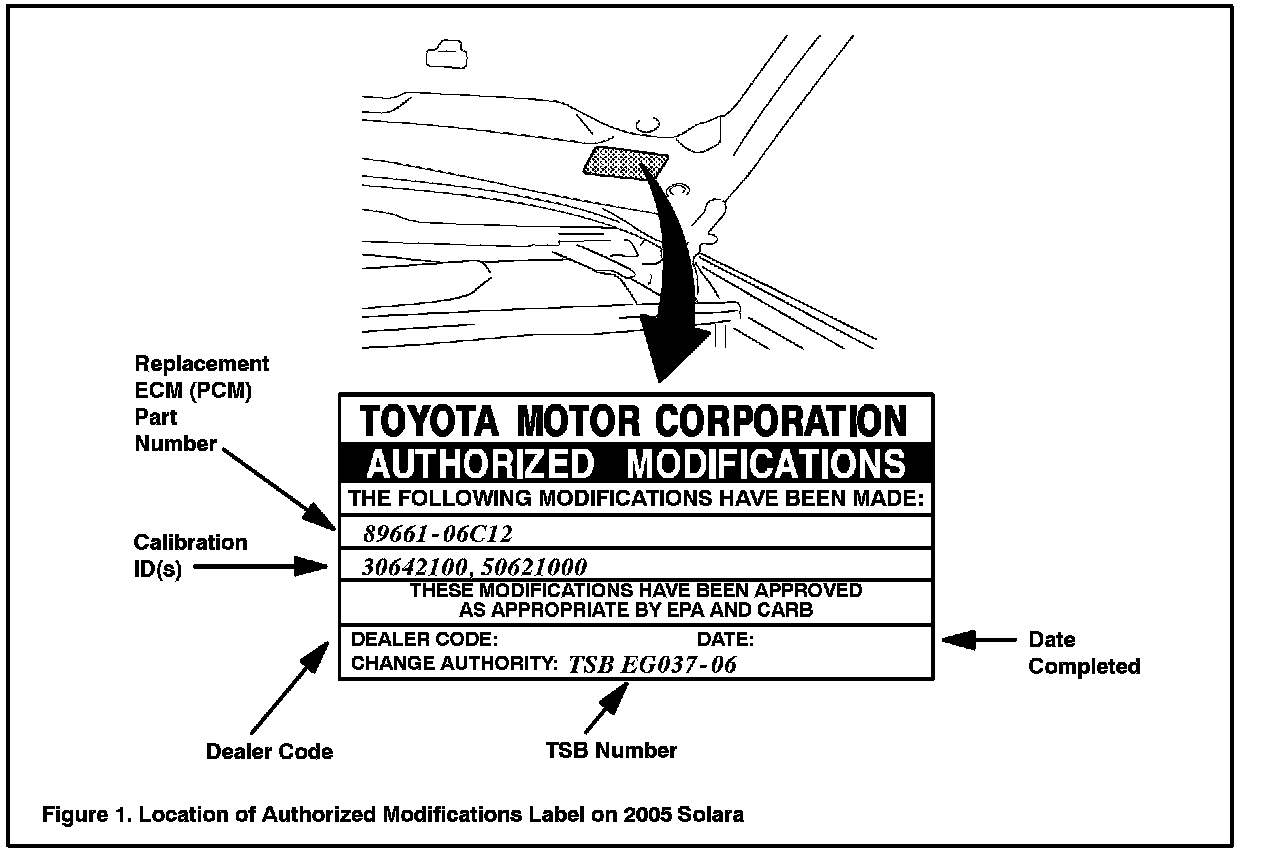 Replacement ECM (PCM) Part Number

Calibration ID(s)

TOYOTA MOTOR CORPORATION
AUTHORIZED MODIFICATIONS
THE FOLLOWING MODIFICATIONS HAVE BEEN MADE:
89661-06C12
30642100, 50621000
THESE MODIFICATIONS HAVE BEEN APPROVED AS APPROPRIATE BY EPA AND CARB
DEALER CODE: DATE:
CHANGE AUTHORITY: TSB EG037-06

Date Completed

Dealer Code

TSB Number

Figure 1. Location of Authorized Modifications Label on 2005 Solara