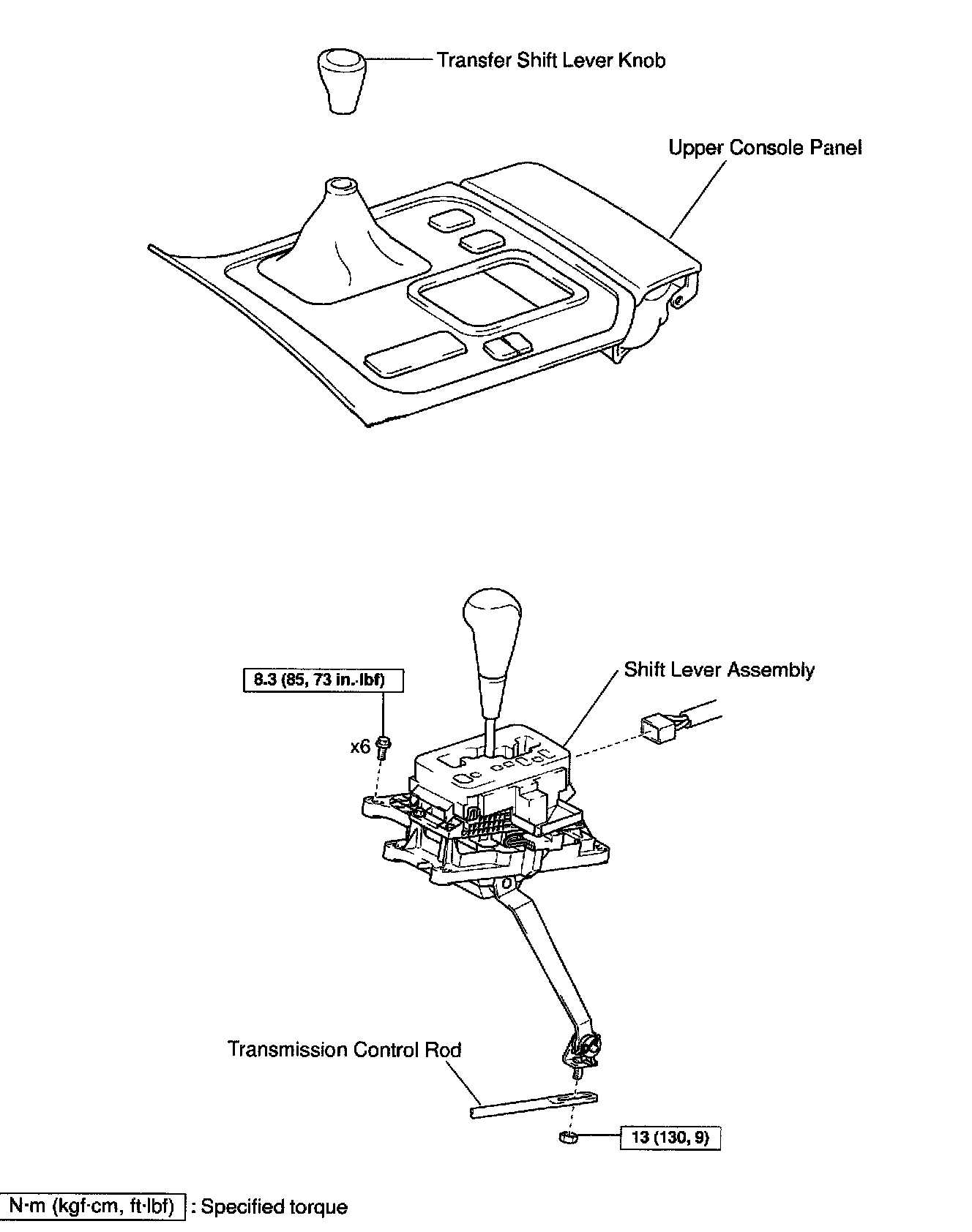 Transfer Shift Lever Knob

Upper Console Panel

8.3 (85, 73 in.·lbf)

x6

Shift Lever Assembly

Transmission Control Rod

13 (130, 9)

N·m (kgf·cm, ft·lbf) : Specified torque