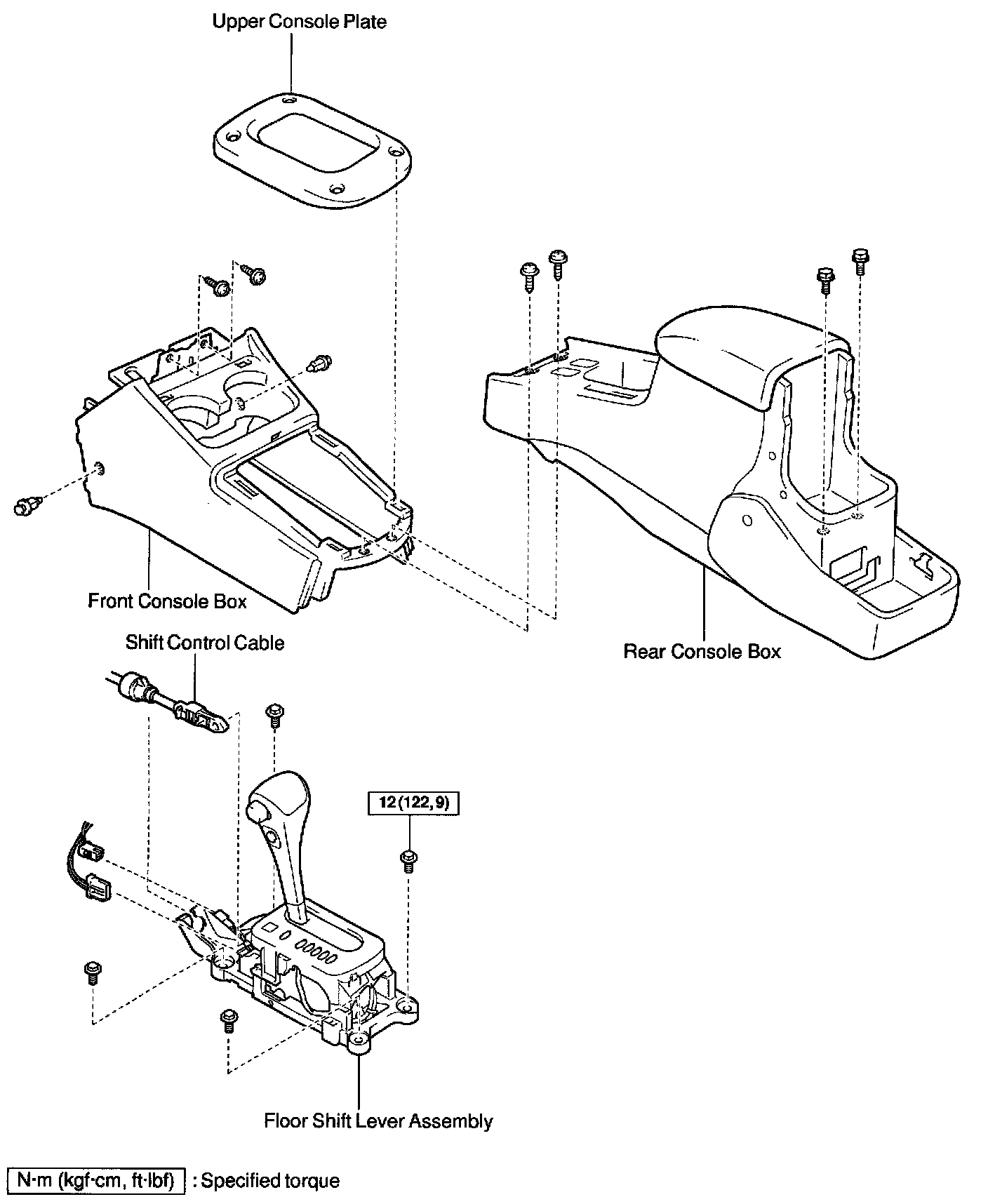 Upper Console Plate

Front Console Box

Rear Console Box

Shift Control Cable

12 (122, 9)

Floor Shift Lever Assembly

N·m (kgf·cm, ft·lbf) : Specified torque