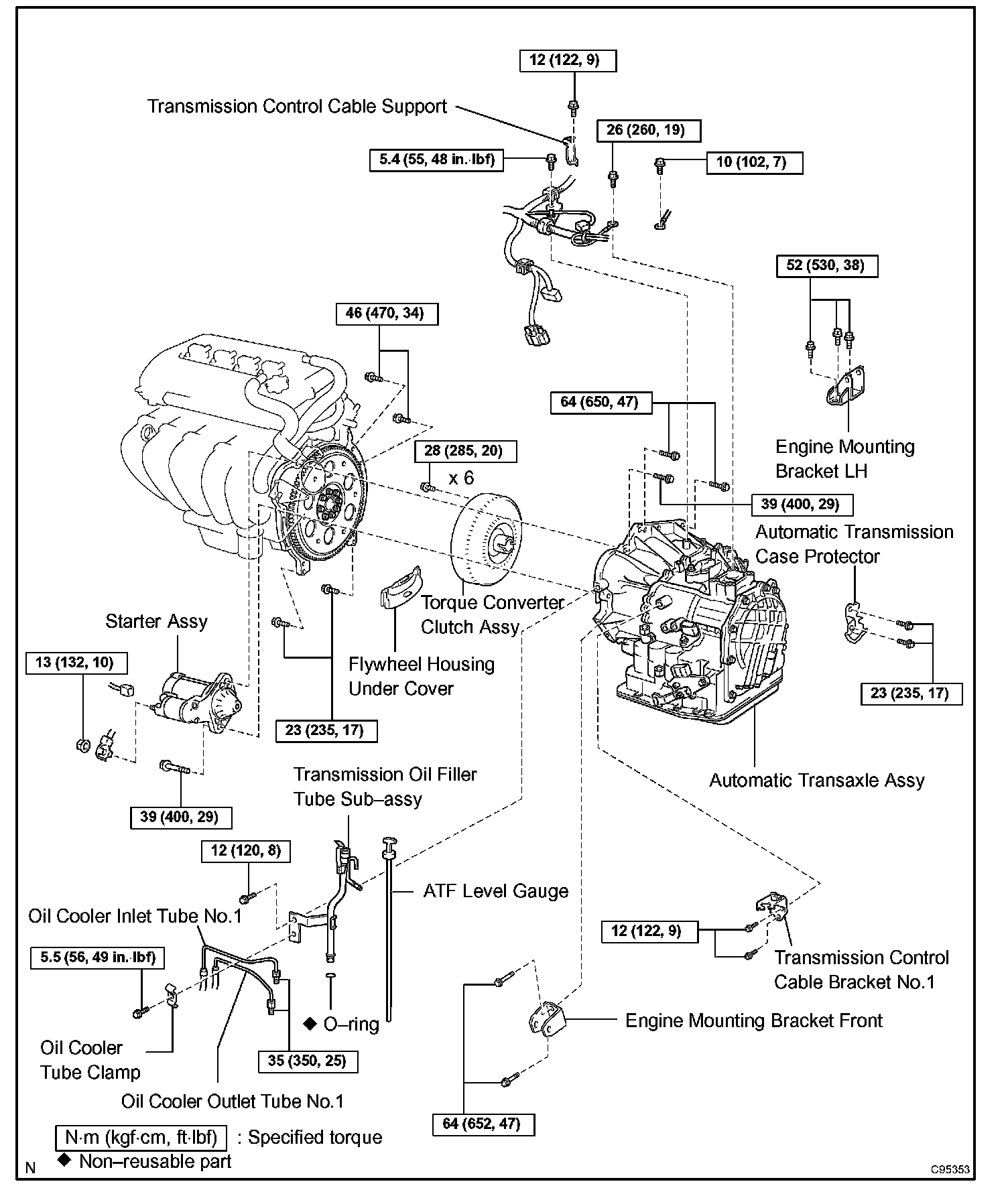 12 (122, 9)

Transmission Control Cable Support

26 (260, 19)

5.4 (55, 48 in.·lbf)

10 (102, 7)

52 (530, 38)

46 (470, 34)

64 (650, 47)

Engine Mounting Bracket LH

28 (285, 20)

x 6

39 (400, 29)

Automatic Transmission Case Protector

Torque Converter Clutch Assy

Starter Assy

Flywheel Housing Under Cover

13 (132, 10)

23 (235, 17)

23 (235, 17)

Automatic Transaxle Assy

Transmission Oil Filler Tube Sub–assy

39 (400, 29)

12 (120, 8)

ATF Level Gauge

Oil Cooler Inlet Tube No.1

12 (122, 9)

5.5 (56, 49 in.·lbf)

Transmission Control Cable Bracket No.1

◆ O–ring

Engine Mounting Bracket Front

Oil Cooler Tube Clamp

35 (350, 25)

Oil Cooler Outlet Tube No.1

64 (652, 47)

N·m (kgf·cm, ft·lbf) : Specified torque

◆ Non–reusable part

N

C95353