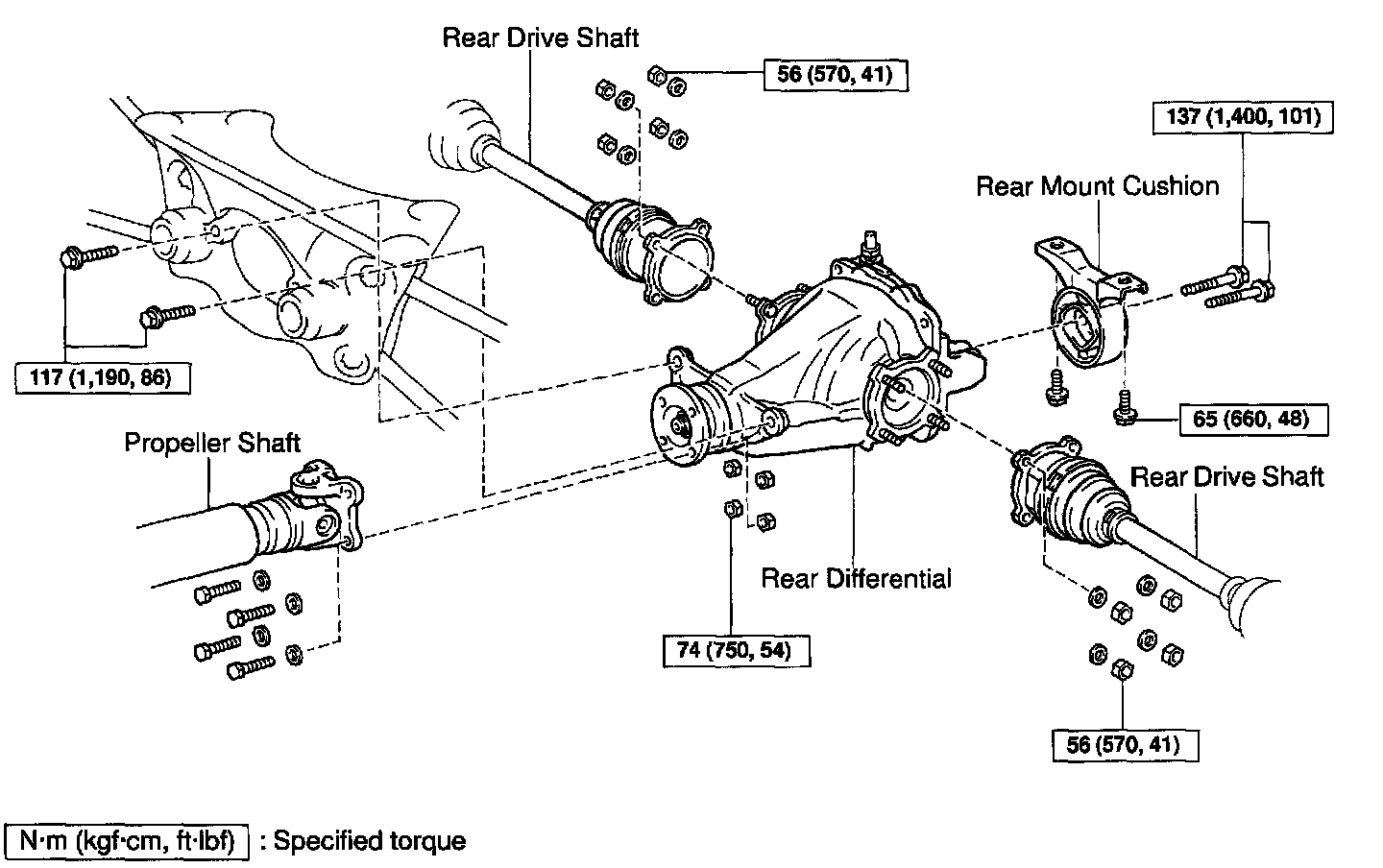 Rear Drive Shaft

56 (570, 41)

137 (1,400, 101)

Rear Mount Cushion

117 (1,190, 86)

65 (660, 48)

Propeller Shaft

Rear Drive Shaft

Rear Differential

74 (750, 54)

56 (570, 41)

N·m (kgf·cm, ft·lbf) : Specified torque