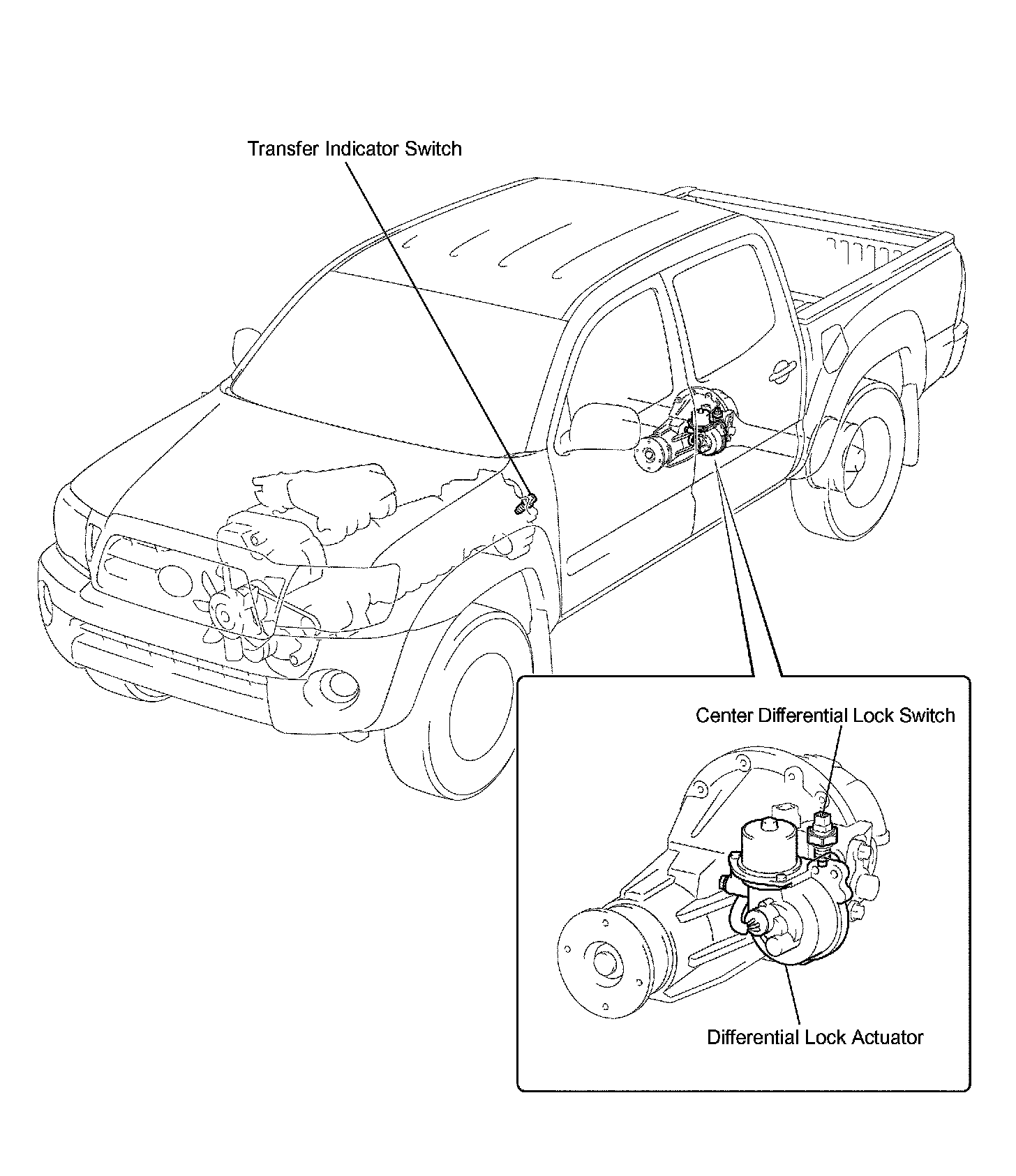 Transfer Indicator Switch

Center Differential Lock Switch

Differential Lock Actuator