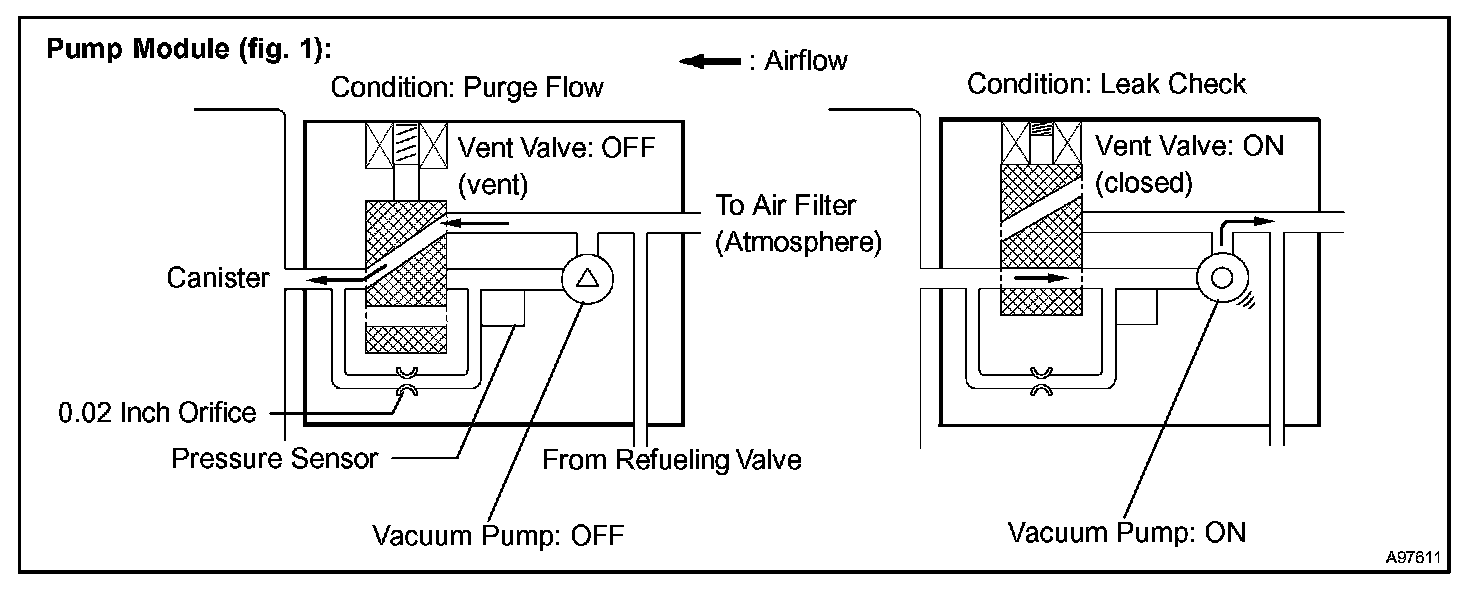 Pump Module (fig. 1):

: Airflow

Condition: Purge Flow

Vent Valve: OFF (vent)

To Air Filter (Atmosphere)

Canister

0.02 Inch Orifice

Pressure Sensor

From Refueling Valve

Vacuum Pump: OFF

Condition: Leak Check

Vent Valve: ON (closed)

Vacuum Pump: ON

A97611