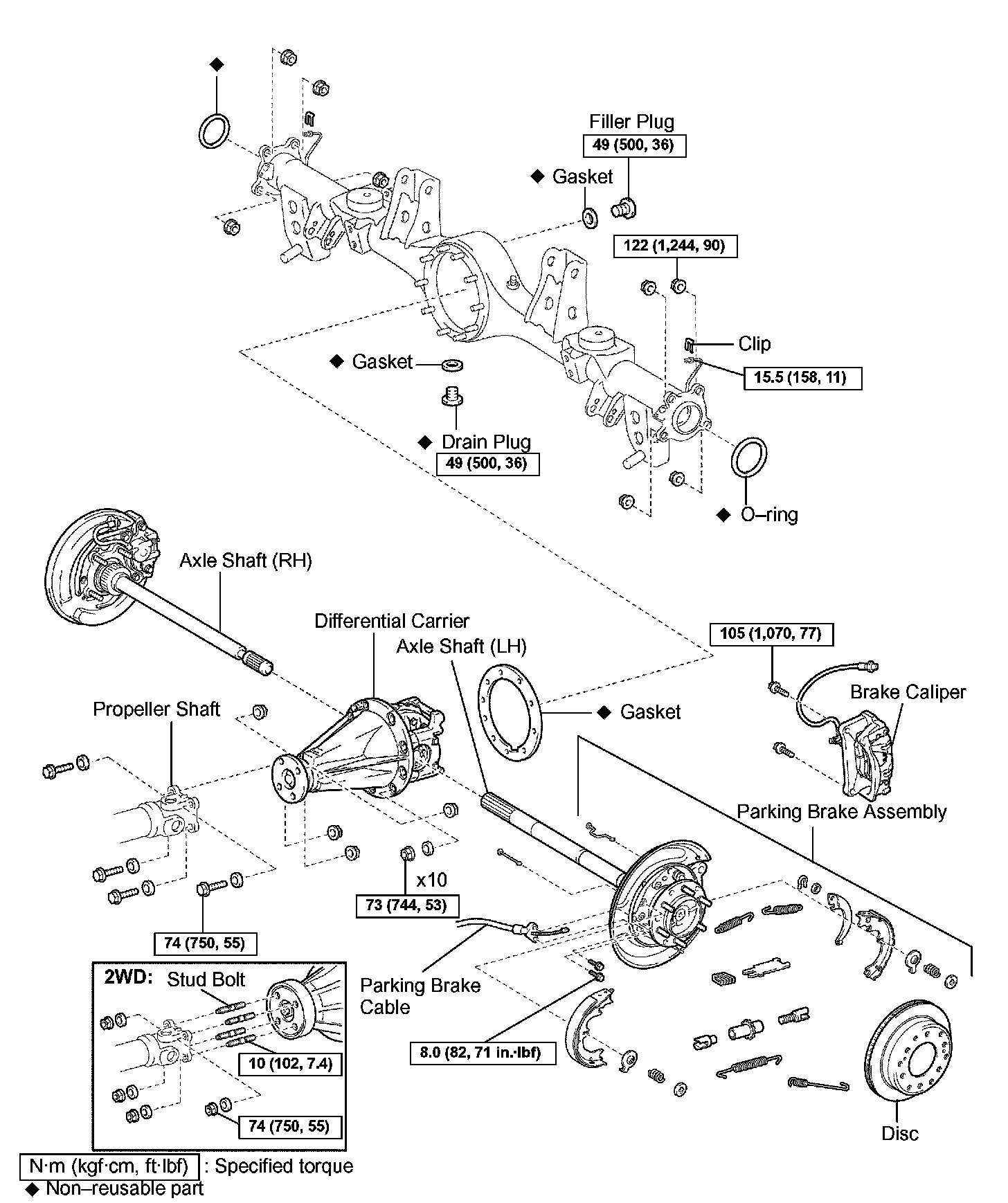 ◆

Filler Plug
49 (500, 36)

◆ Gasket

122 (1,244, 90)

Clip

15.5 (158, 11)

◆ Gasket

◆ Drain Plug
49 (500, 36)

◆ O–ring

Axle Shaft (RH)

Differential Carrier

Axle Shaft (LH)

105 (1,070, 77)

Brake Caliper

Propeller Shaft

◆ Gasket

Parking Brake Assembly

x10

73 (744, 53)

74 (750, 55)

2WD:

Stud Bolt

10 (102, 7.4)

74 (750, 55)

Parking Brake Cable

8.0 (82, 71 in.·lbf)

Disc

N·m (kgf·cm, ft·lbf) : Specified torque
◆ Non–reusable part