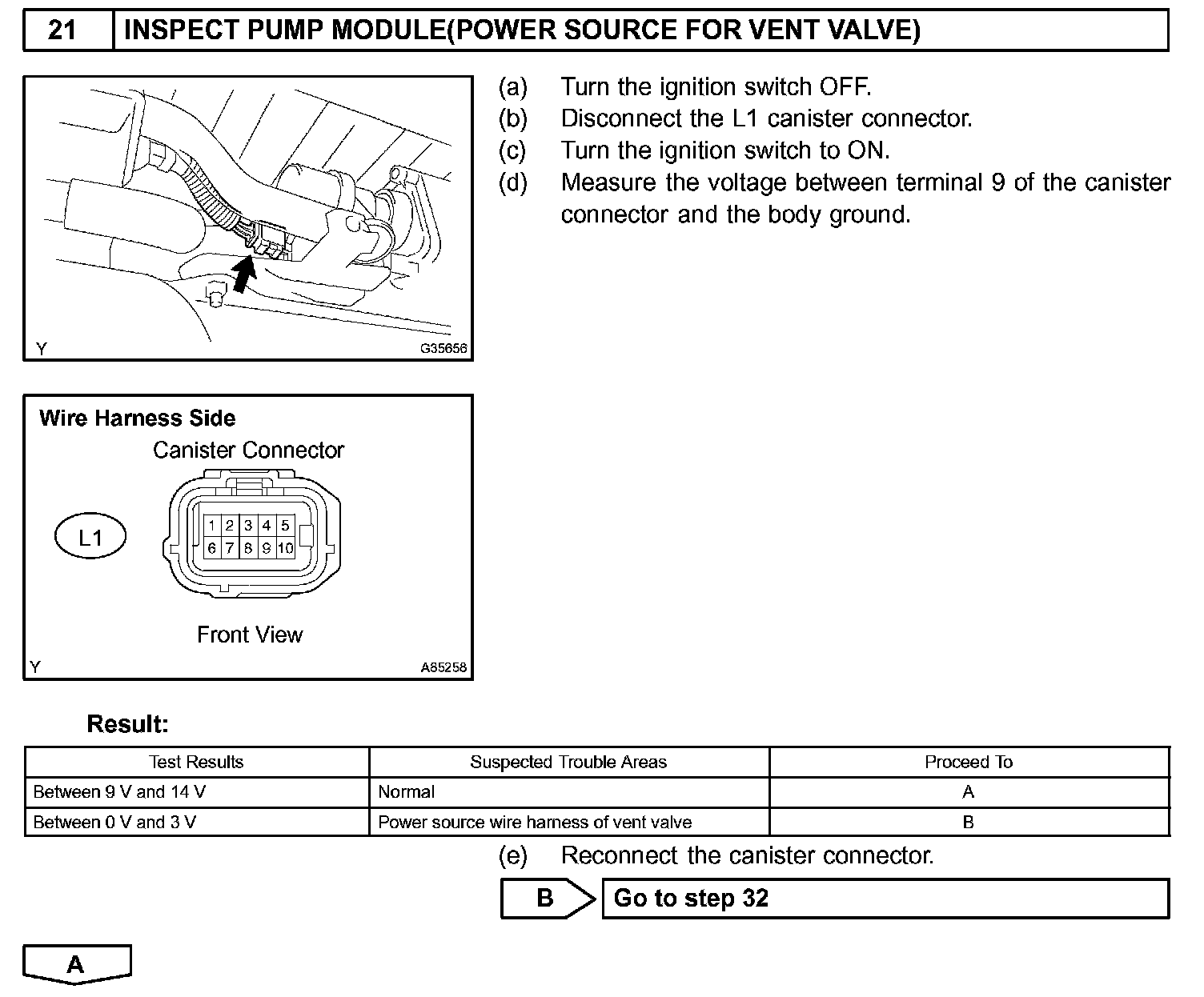 21 INSPECT PUMP MODULE(POWER SOURCE FOR VENT VALVE)

Y G35656

(a) Turn the ignition switch OFF.
(b) Disconnect the L1 canister connector.
(c) Turn the ignition switch to ON.
(d) Measure the voltage between terminal 9 of the canister connector and the body ground.

Wire Harness Side
Canister Connector
L1
1 2 3 4 5
6 7 8 9 10
Front View
Y A85258

Result:

| Test Results | Suspected Trouble Areas | Proceed To |
|---|---|---|
| Between 9 V and 14 V | Normal | A |
| Between 0 V and 3 V | Power source wire harness of vent valve | B |

(e) Reconnect the canister connector.

B Go to step 32

A