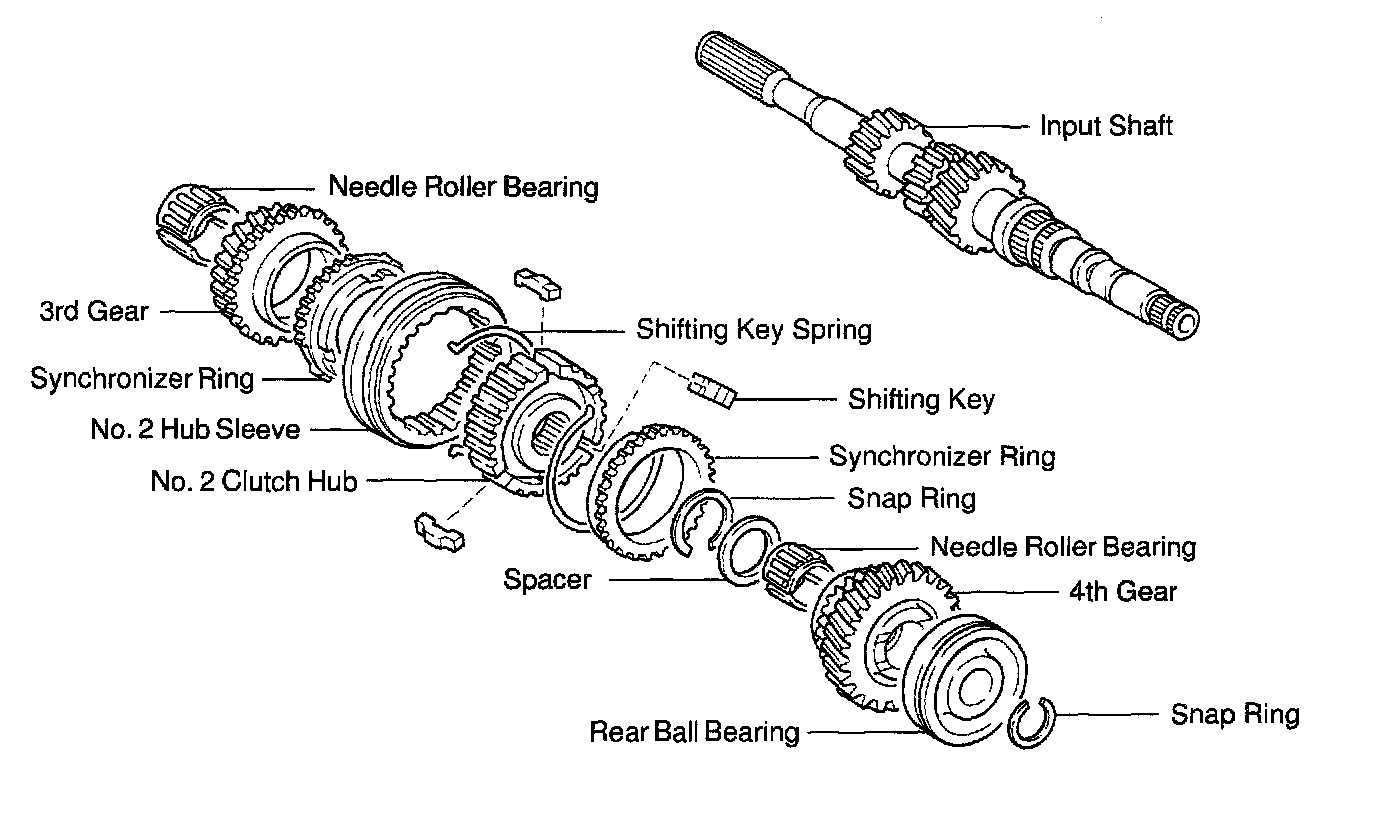 Input Shaft

Needle Roller Bearing

3rd Gear

Shifting Key Spring

Synchronizer Ring

Shifting Key

No. 2 Hub Sleeve

Synchronizer Ring

No. 2 Clutch Hub

Snap Ring

Needle Roller Bearing

Spacer

4th Gear

Snap Ring

Rear Ball Bearing