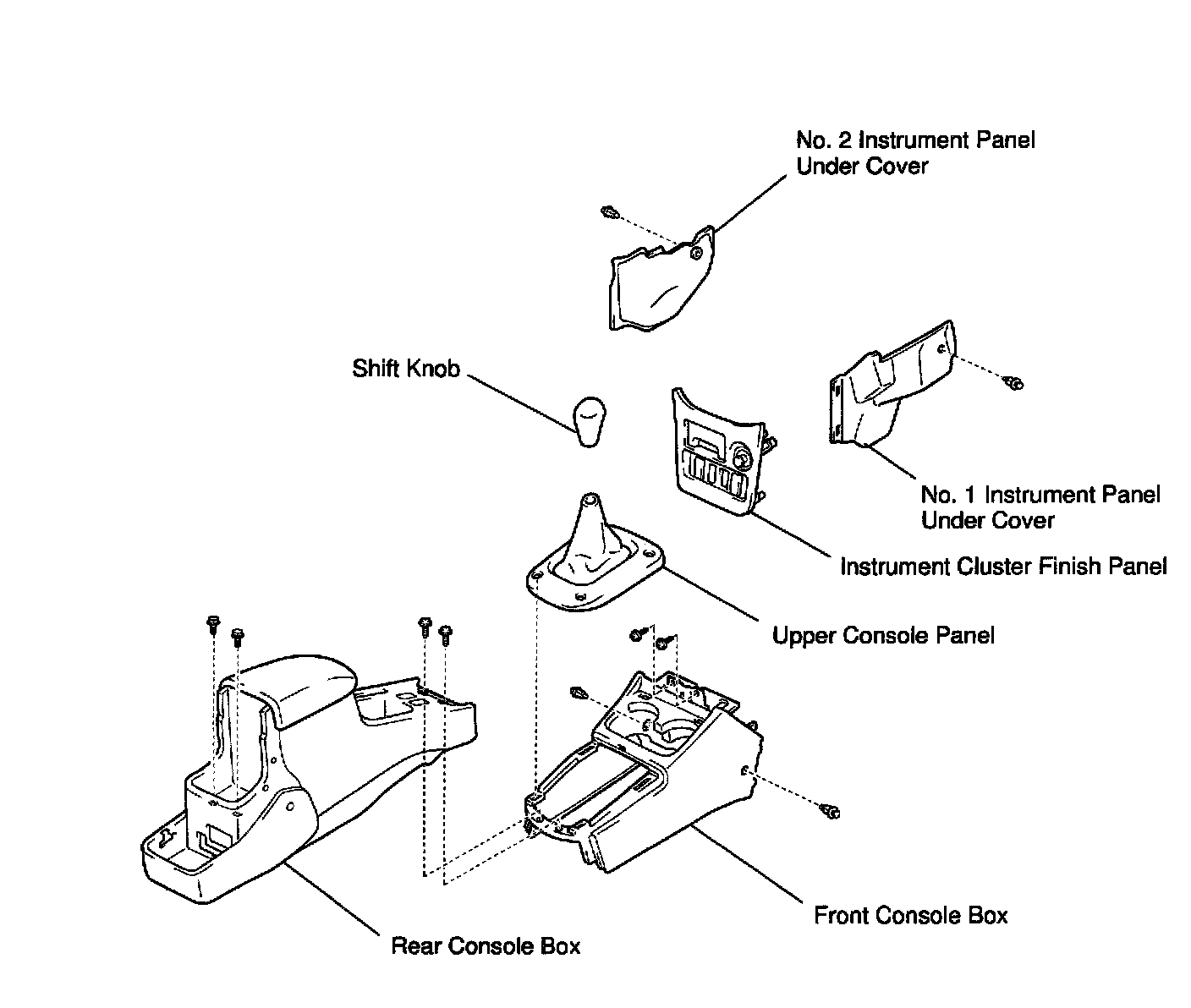 No. 2 Instrument Panel Under Cover

Shift Knob

No. 1 Instrument Panel Under Cover

Instrument Cluster Finish Panel

Upper Console Panel

Front Console Box

Rear Console Box