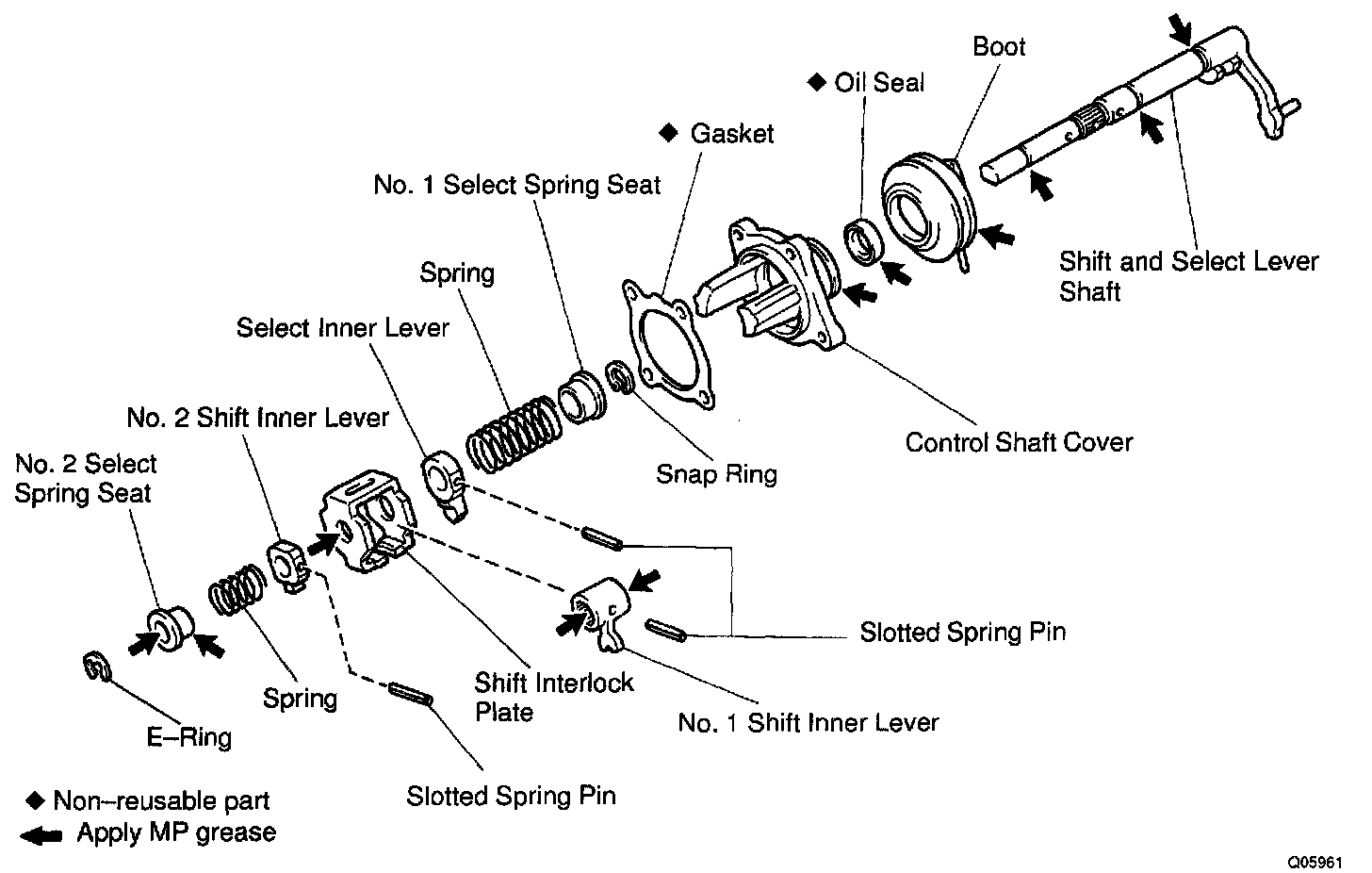 Boot

◆ Oil Seal

◆ Gasket

No. 1 Select Spring Seat

Spring

Select Inner Lever

No. 2 Shift Inner Lever

No. 2 Select Spring Seat

Shift and Select Lever Shaft

Control Shaft Cover

Snap Ring

Slotted Spring Pin

Shift Interlock Plate

No. 1 Shift Inner Lever

Spring

E–Ring

Slotted Spring Pin

◆ Non–reusable part
Apply MP grease

Q05961