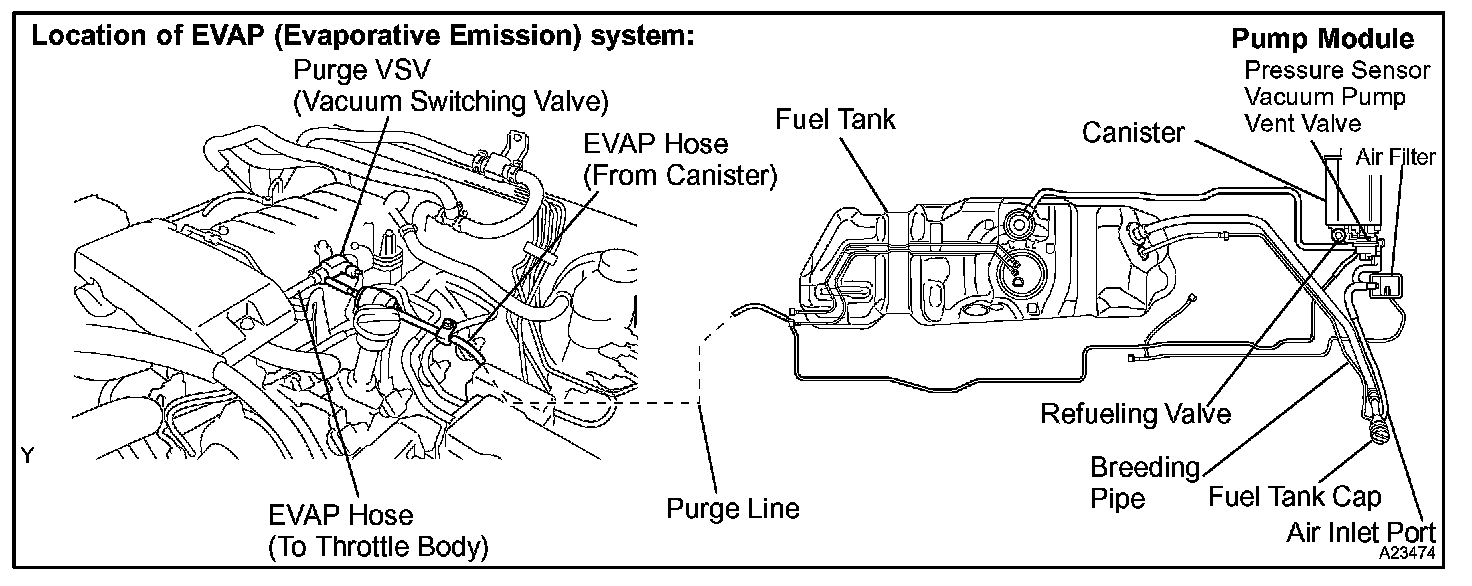 Location of EVAP (Evaporative Emission) system:

Purge VSV
(Vacuum Switching Valve)

EVAP Hose
(From Canister)

Fuel Tank

Pump Module
Pressure Sensor
Vacuum Pump
Vent Valve

Canister

Air Filter

Y

EVAP Hose
(To Throttle Body)

Purge Line

Refueling Valve

Breeding
Pipe

Fuel Tank Cap

Air Inlet Port

A23474