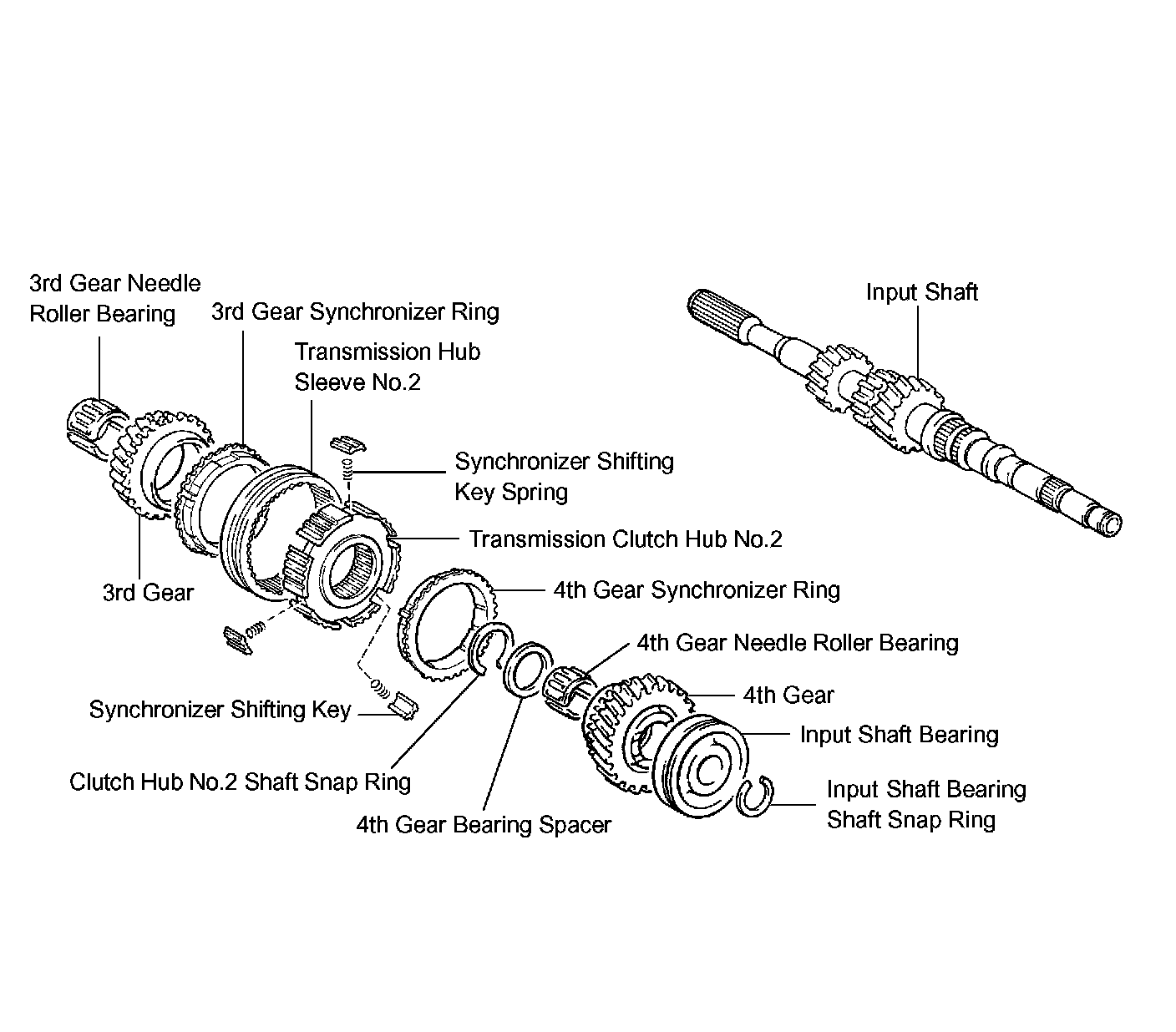 3rd Gear Needle Roller Bearing

3rd Gear Synchronizer Ring

Transmission Hub Sleeve No.2

Input Shaft

Synchronizer Shifting Key Spring

Transmission Clutch Hub No.2

3rd Gear

4th Gear Synchronizer Ring

4th Gear Needle Roller Bearing

4th Gear

Synchronizer Shifting Key

Input Shaft Bearing

Clutch Hub No.2 Shaft Snap Ring

Input Shaft Bearing Shaft Snap Ring

4th Gear Bearing Spacer